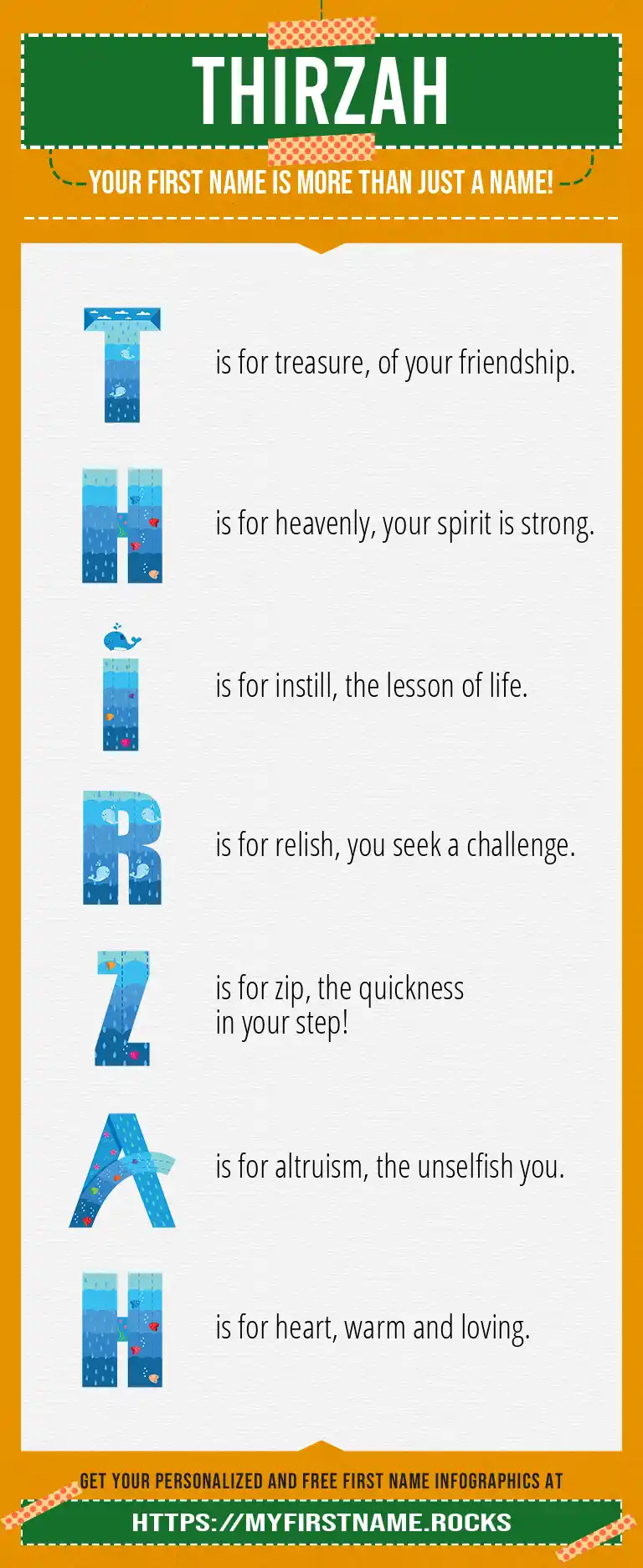 THIRZAH

YOUR FIRST NAME IS MORE THAN JUST A NAME!

T is for treasure, of your friendship.

H is for heavenly, your spirit is strong.

I is for instill, the lesson of life.

R is for relish, you seek a challenge.

Z is for zip, the quickness in your step!

A is for altruism, the unselfish you.

H is for heart, warm and loving.

GET YOUR PERSONALIZED AND FREE FIRST NAME INFOGRAPHICS AT

HTTPS://MYFIRSTNAME.ROCKS