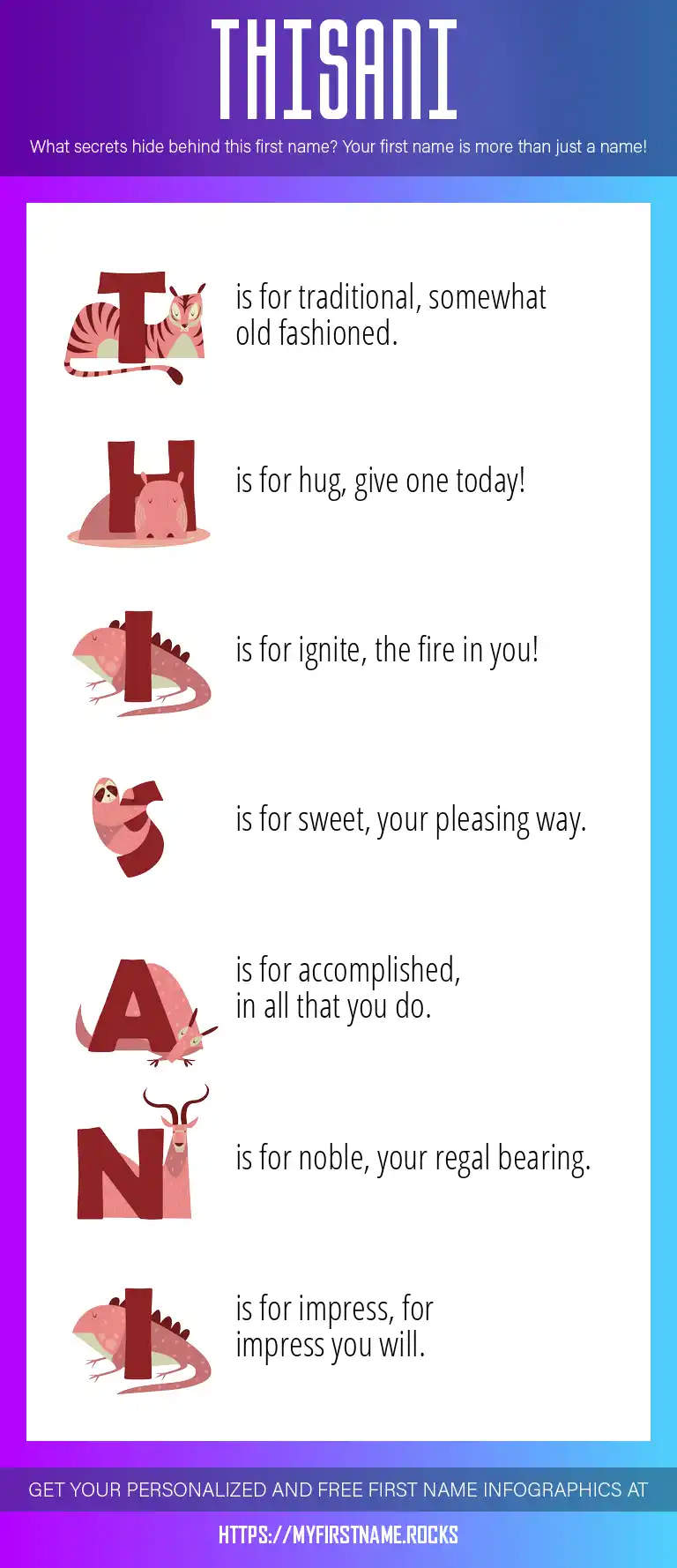 THISANI

What secrets hide behind this first name? Your first name is more than just a name!

T is for traditional, somewhat old fashioned.

H is for hug, give one today!

I is for ignite, the fire in you!

S is for sweet, your pleasing way.

A is for accomplished, in all that you do.

N is for noble, your regal bearing.

I is for impress, for impress you will.

GET YOUR PERSONALIZED AND FREE FIRST NAME INFOGRAPHICS AT

HTTPS://MYFIRSTNAME.ROCKS