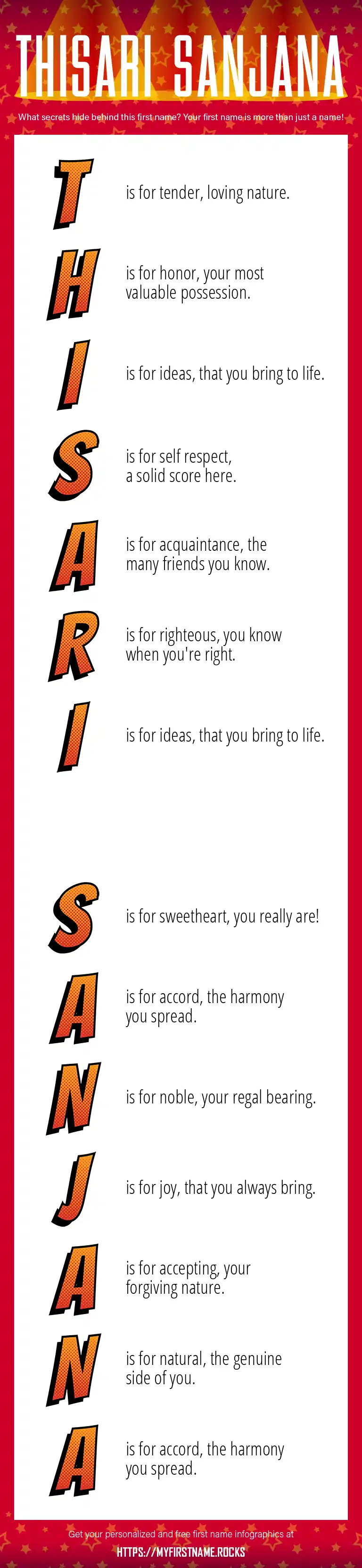 THISARI SANJANA

What secrets hide behind this first name? Your first name is more than just a name!

T is for tender, loving nature.

H is for honor, your most valuable possession.

I is for ideas, that you bring to life.

S is for self respect, a solid score here.

A is for acquaintance, the many friends you know.

R is for righteous, you know when you're right.

I is for ideas, that you bring to life.

S is for sweetheart, you really are!

A is for accord, the harmony you spread.

N is for noble, your regal bearing.

J is for joy, that you always bring.

A is for accepting, your forgiving nature.

N is for natural, the genuine side of you.

A is for accord, the harmony you spread.

Get your personalized and free first name infographics at

HTTPS://MYFIRSTNAME.ROCKS