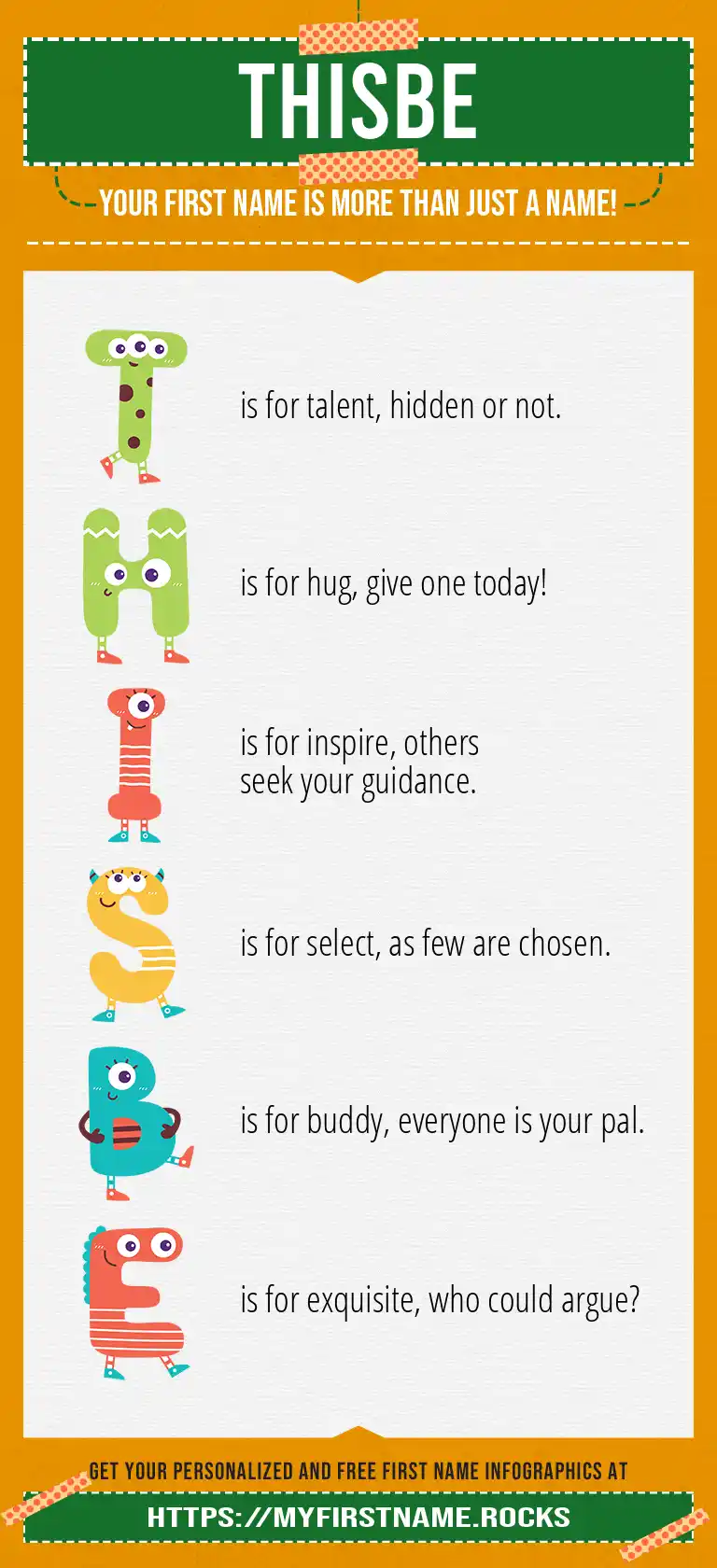 THISBE

YOUR FIRST NAME IS MORE THAN JUST A NAME!

T is for talent, hidden or not.

H is for hug, give one today!

I is for inspire, others seek your guidance.

S is for select, as few are chosen.

B is for buddy, everyone is your pal.

E is for exquisite, who could argue?

GET YOUR PERSONALIZED AND FREE FIRST NAME INFOGRAPHICS AT

HTTPS://MYFIRSTNAME.ROCKS