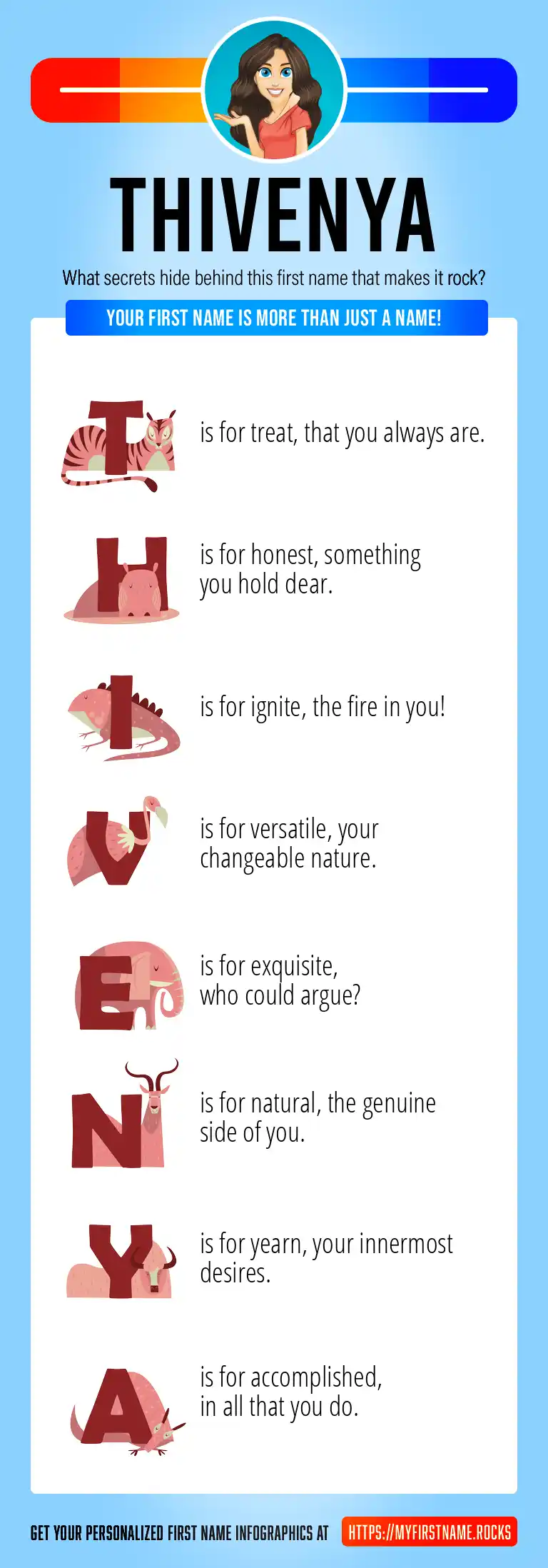 THIVENYA

What secrets hide behind this first name that makes it rock?

YOUR FIRST NAME IS MORE THAN JUST A NAME!

T is for treat, that you always are.

H is for honest, something you hold dear.

I is for ignite, the fire in you!

V is for versatile, your changeable nature.

E is for exquisite, who could argue?

N is for natural, the genuine side of you.

Y is for yearn, your innermost desires.

A is for accomplished, in all that you do.

GET YOUR PERSONALIZED FIRST NAME INFOGRAPHICS AT HTTPS://MYFIRSTNAME.ROCKS