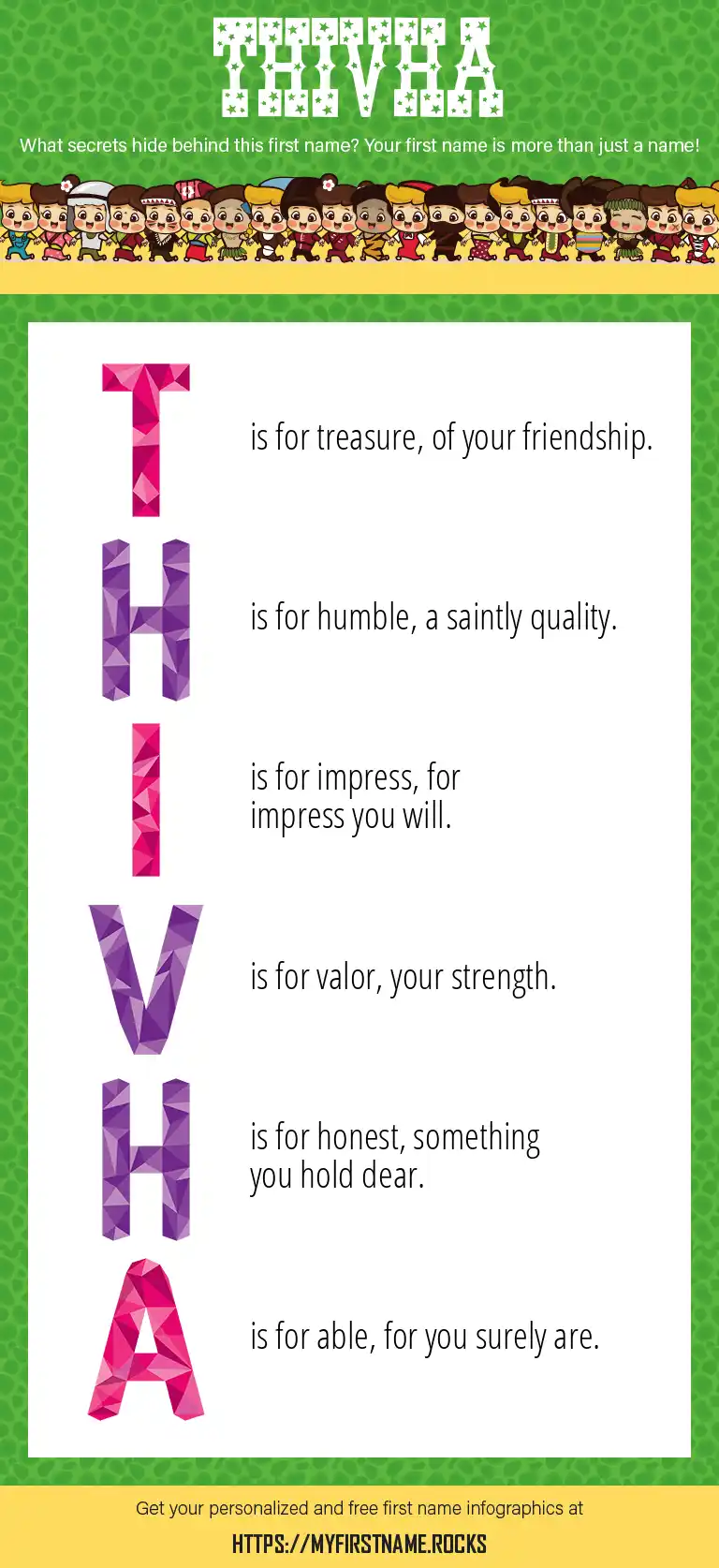 THIVHA

What secrets hide behind this first name? Your first name is more than just a name!

T is for treasure, of your friendship.

H is for humble, a saintly quality.

I is for impress, for impress you will.

V is for valor, your strength.

H is for honest, something you hold dear.

A is for able, for you surely are.

Get your personalized and free first name infographics at

HTTPS://MYFIRSTNAME.ROCKS