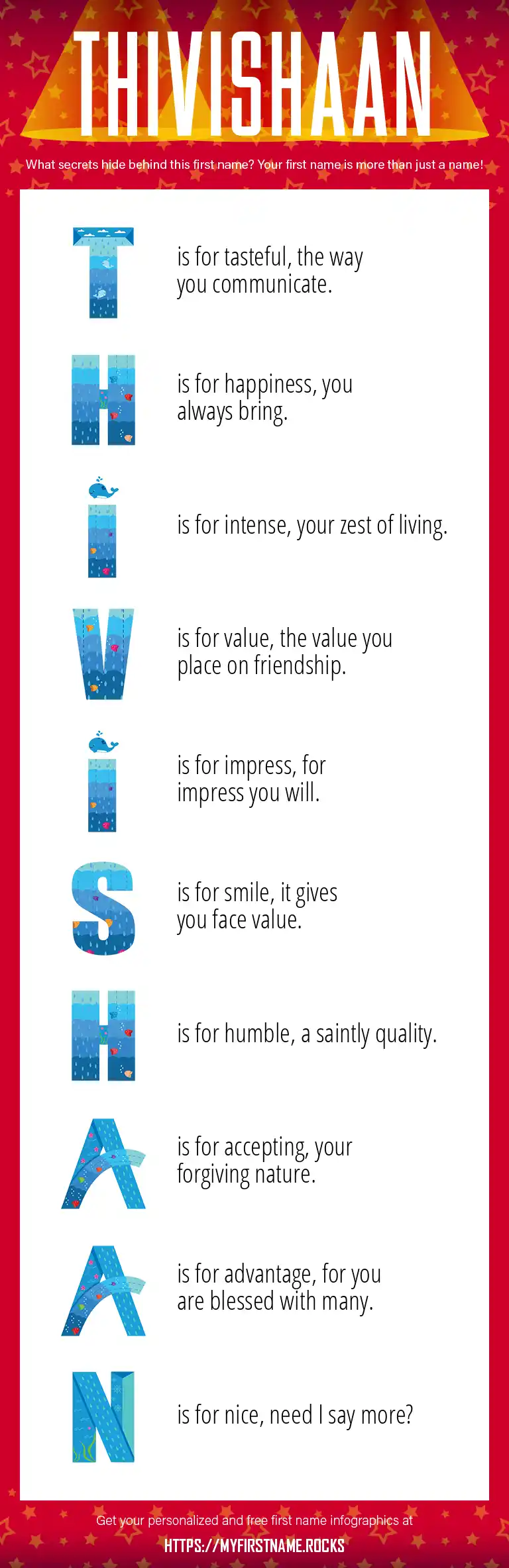 THIVISHAAN

What secrets hide behind this first name? Your first name is more than just a name!

T is for tasteful, the way you communicate.

H is for happiness, you always bring.

I is for intense, your zest of living.

V is for value, the value you place on friendship.

I is for impress, for impress you will.

S is for smile, it gives you face value.

H is for humble, a saintly quality.

A is for accepting, your forgiving nature.

A is for advantage, for you are blessed with many.

N is for nice, need I say more?

Get your personalized and free first name infographics at

HTTPS://MYFIRSTNAME.ROCKS