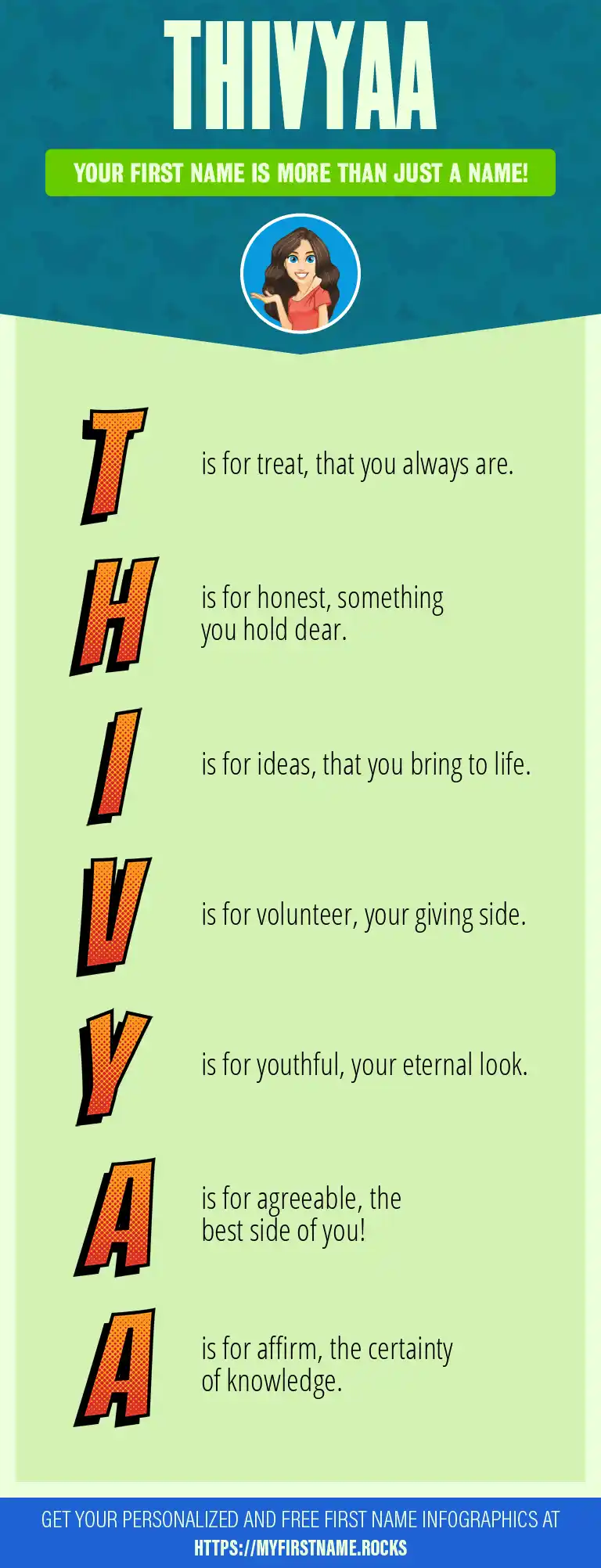 THIVYAA

YOUR FIRST NAME IS MORE THAN JUST A NAME!

T is for treat, that you always are.

H is for honest, something you hold dear.

I is for ideas, that you bring to life.

V is for volunteer, your giving side.

Y is for youthful, your eternal look.

A is for agreeable, the best side of you!

A is for affirm, the certainty of knowledge.

GET YOUR PERSONALIZED AND FREE FIRST NAME INFOGRAPHICS AT HTTPS://MYFIRSTNAME.ROCKS