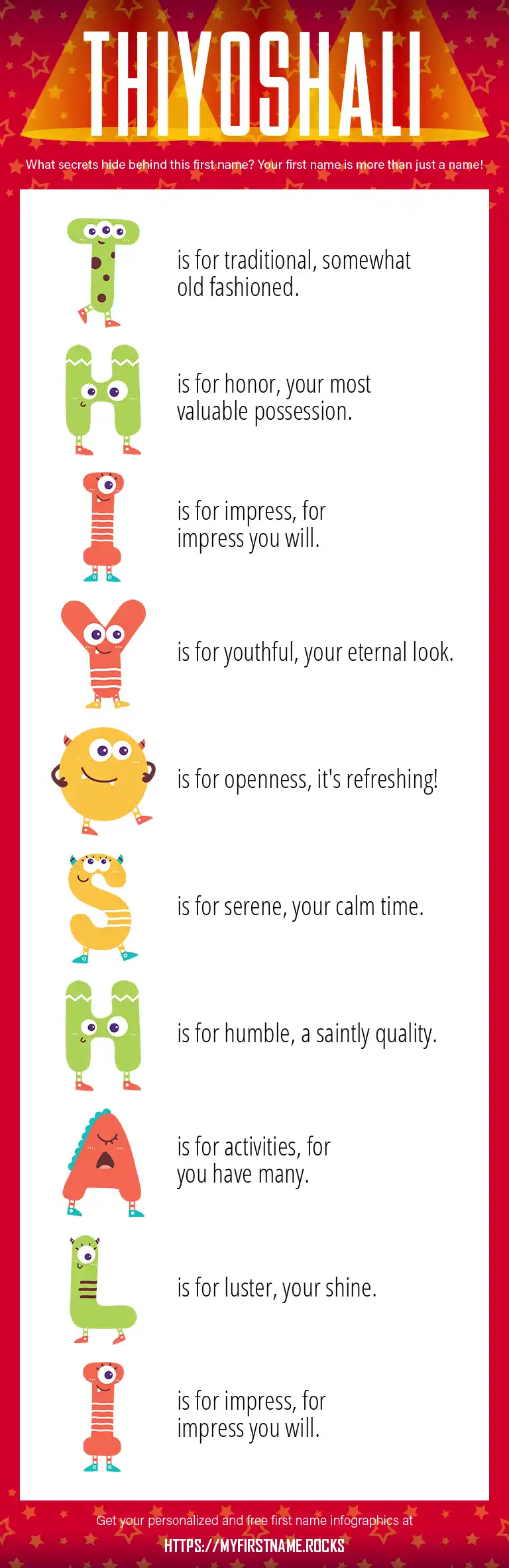 THIYOSHALI

What secrets hide behind this first name? Your first name is more than just a name!

T is for traditional, somewhat old fashioned.

H is for honor, your most valuable possession.

I is for impress, for impress you will.

Y is for youthful, your eternal look.

O is for openness, it's refreshing!

S is for serene, your calm time.

H is for humble, a saintly quality.

A is for activities, for you have many.

L is for luster, your shine.

I is for impress, for impress you will.

Get your personalized and free first name infographics at

HTTPS://MYFIRSTNAME.ROCKS