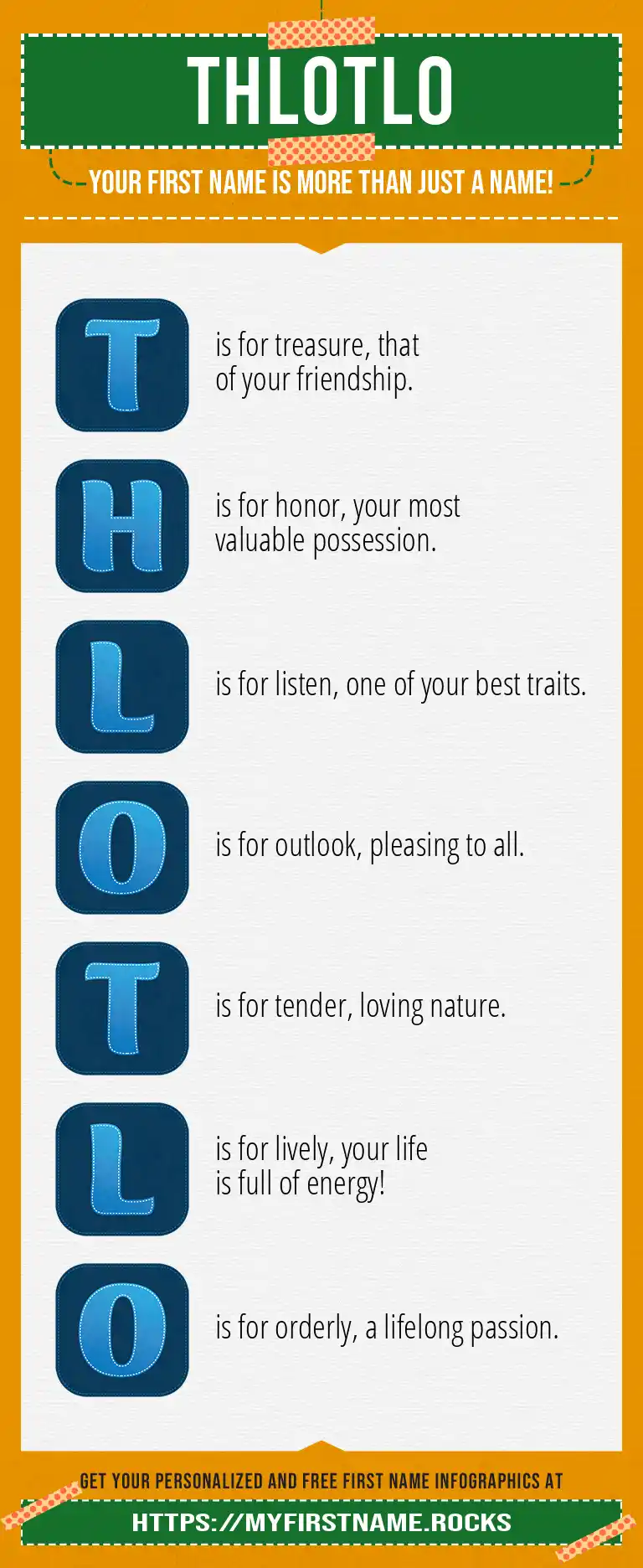 THLOTLO

YOUR FIRST NAME IS MORE THAN JUST A NAME!

T is for treasure, that of your friendship.

H is for honor, your most valuable possession.

L is for listen, one of your best traits.

O is for outlook, pleasing to all.

T is for tender, loving nature.

L is for lively, your life is full of energy!

O is for orderly, a lifelong passion.

GET YOUR PERSONALIZED AND FREE FIRST NAME INFOGRAPHICS AT

HTTPS://MYFIRSTNAME.ROCKS