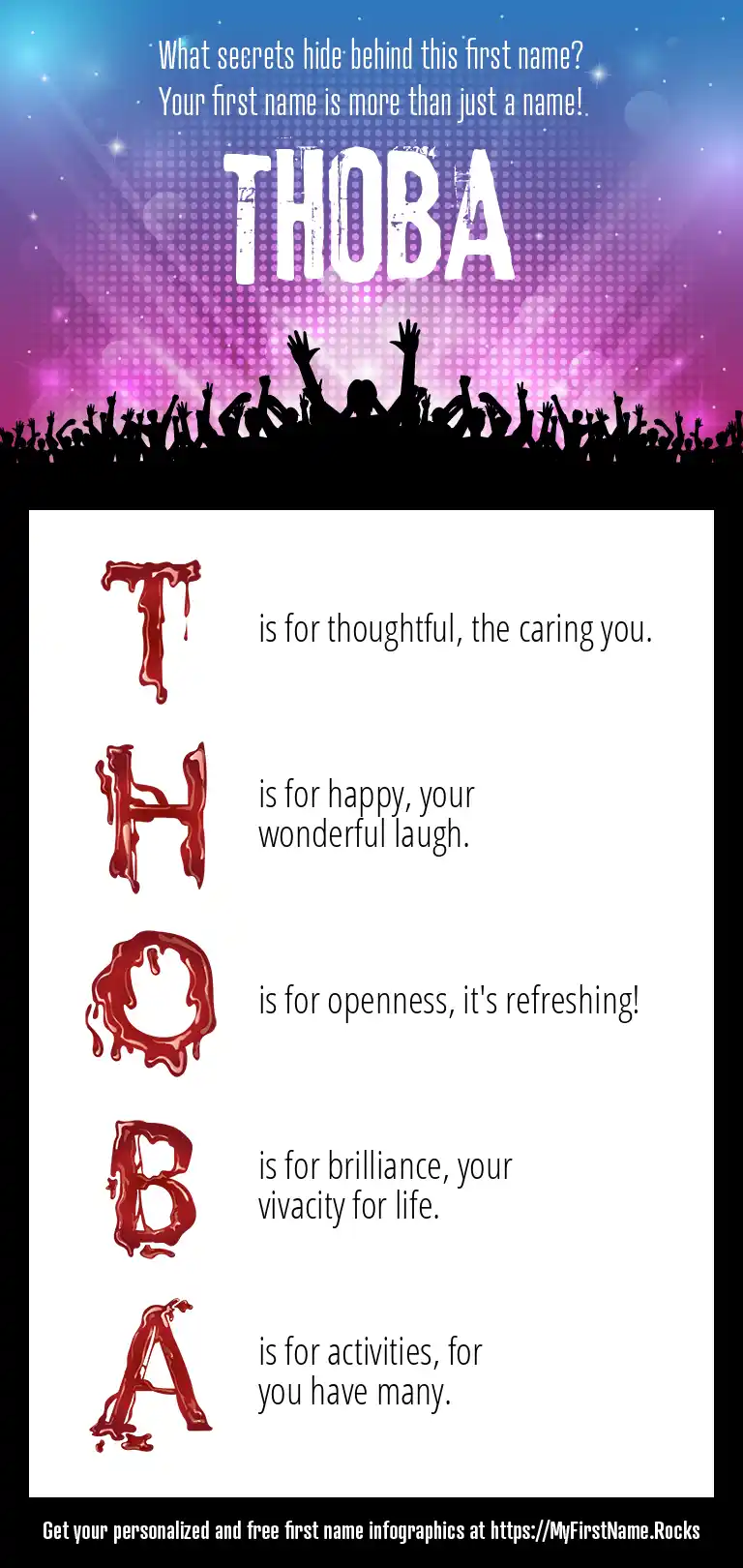 What secrets hide behind this first name?
Your first name is more than just a name!

THOBA

T is for thoughtful, the caring you.

H is for happy, your wonderful laugh.

O is for openness, it's refreshing!

B is for brilliance, your vivacity for life.

A is for activities, for you have many.

Get your personalized and free first name infographics at https://MyFirstName.Rocks