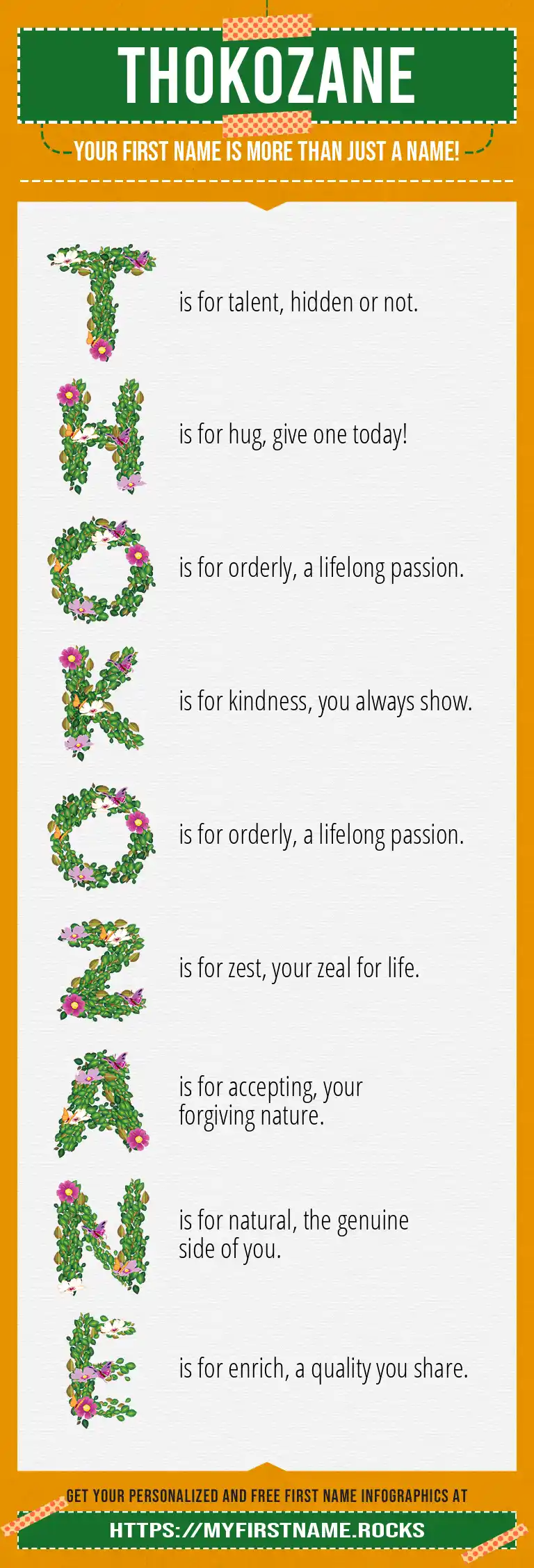 THOKOZANE

YOUR FIRST NAME IS MORE THAN JUST A NAME!

T is for talent, hidden or not.

H is for hug, give one today!

O is for orderly, a lifelong passion.

K is for kindness, you always show.

O is for orderly, a lifelong passion.

Z is for zest, your zeal for life.

A is for accepting, your forgiving nature.

N is for natural, the genuine side of you.

E is for enrich, a quality you share.

GET YOUR PERSONALIZED AND FREE FIRST NAME INFOGRAPHICS AT

HTTPS://MYFIRSTNAME.ROCKS