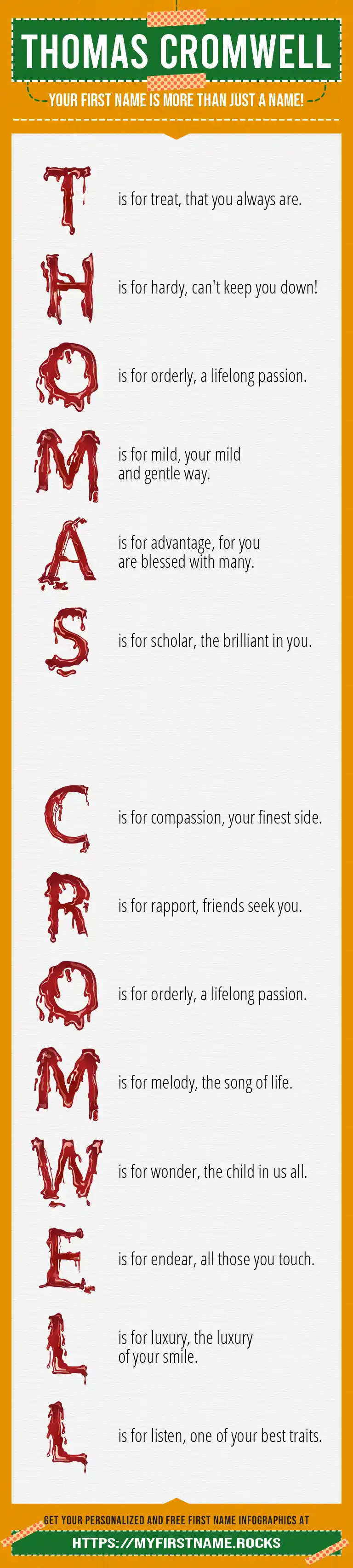 THOMAS CROMWELL

YOUR FIRST NAME IS MORE THAN JUST A NAME!

T is for treat, that you always are.

H is for hardy, can't keep you down!

O is for orderly, a lifelong passion.

M is for mild, your mild and gentle way.

A is for advantage, for you are blessed with many.

S is for scholar, the brilliant in you.

C is for compassion, your finest side.

R is for rapport, friends seek you.

O is for orderly, a lifelong passion.

M is for melody, the song of life.

W is for wonder, the child in us all.

E is for endear, all those you touch.

L is for luxury, the luxury of your smile.

L is for listen, one of your best traits.

GET YOUR PERSONALIZED AND FREE FIRST NAME INFOGRAPHICS AT

HTTPS://MYFIRSTNAME.ROCKS