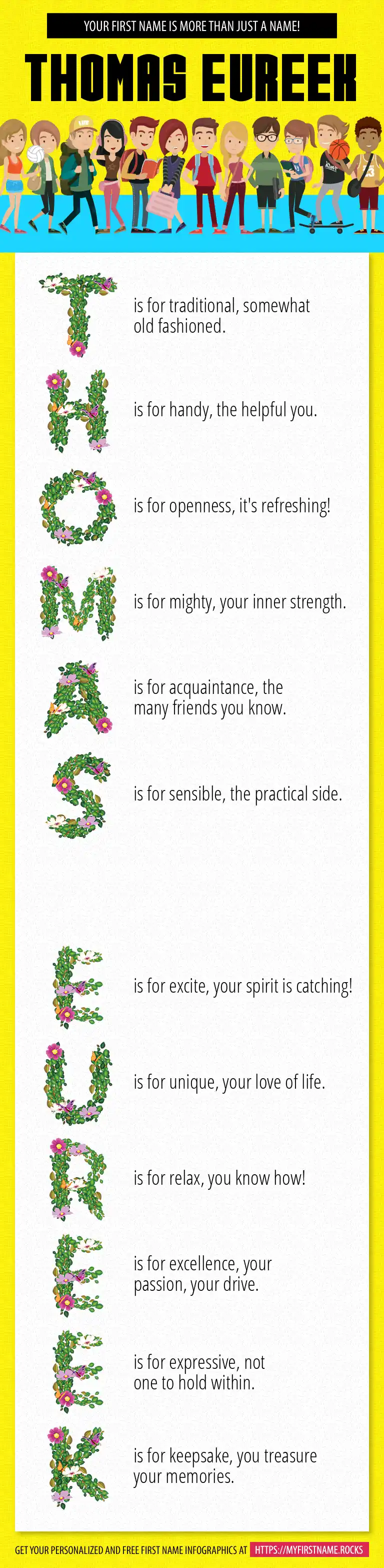 YOUR FIRST NAME IS MORE THAN JUST A NAME!

THOMAS EUREEK

T is for traditional, somewhat old fashioned.

H is for handy, the helpful you.

O is for openness, it's refreshing!

M is for mighty, your inner strength.

A is for acquaintance, the many friends you know.

S is for sensible, the practical side.

E is for excite, your spirit is catching!

U is for unique, your love of life.

R is for relax, you know how!

E is for excellence, your passion, your drive.

E is for expressive, not one to hold within.

K is for keepsake, you treasure your memories.

GET YOUR PERSONALIZED AND FREE FIRST NAME INFOGRAPHICS AT HTTPS://MYFIRSTNAME.ROCKS