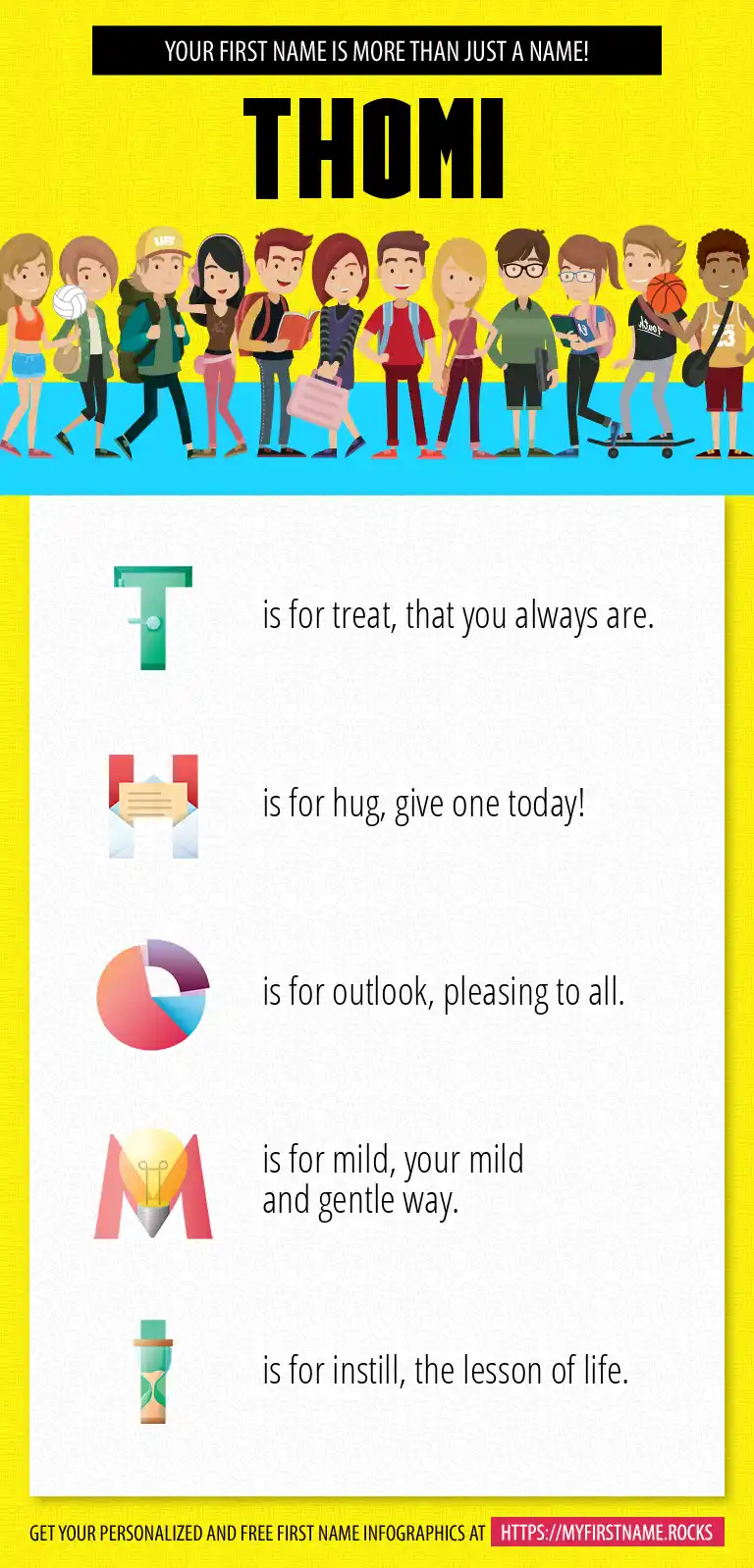 YOUR FIRST NAME IS MORE THAN JUST A NAME!

THOMI

T is for treat, that you always are.

H is for hug, give one today!

O is for outlook, pleasing to all.

M is for mild, your mild and gentle way.

I is for instill, the lesson of life.

GET YOUR PERSONALIZED AND FREE FIRST NAME INFOGRAPHICS AT HTTPS://MYFIRSTNAME.ROCKS