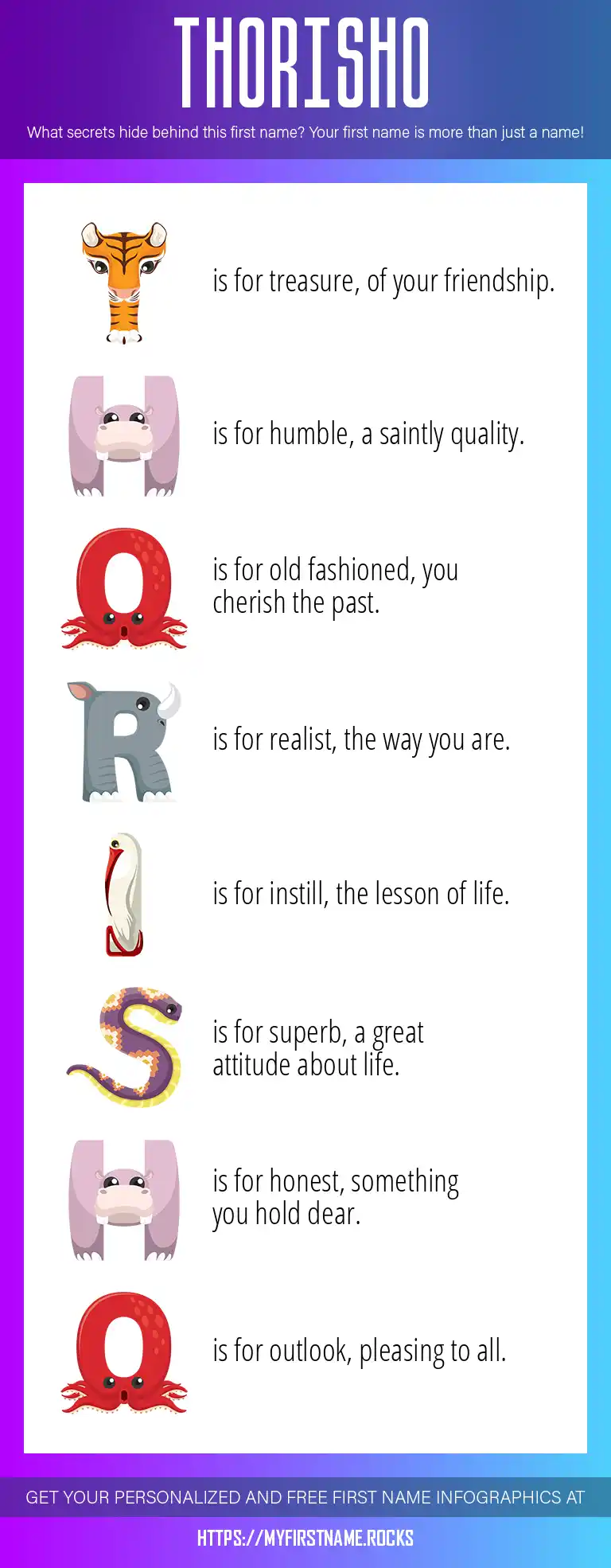 THORISHO

What secrets hide behind this first name? Your first name is more than just a name!

T is for treasure, of your friendship.

H is for humble, a saintly quality.

O is for old fashioned, you cherish the past.

R is for realist, the way you are.

I is for instill, the lesson of life.

S is for superb, a great attitude about life.

H is for honest, something you hold dear.

O is for outlook, pleasing to all.

GET YOUR PERSONALIZED AND FREE FIRST NAME INFOGRAPHICS AT

HTTPS://MYFIRSTNAME.ROCKS