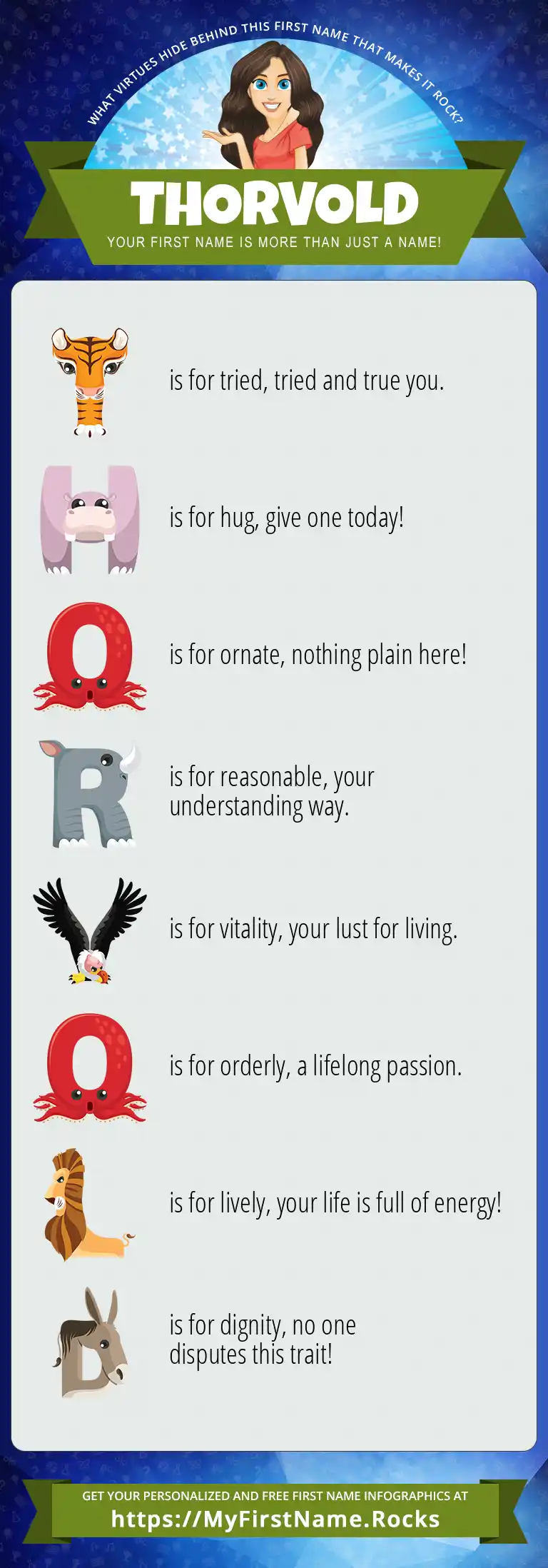 WHAT VIRTUES HIDE BEHIND THIS FIRST NAME THAT MAKES IT ROCK?

THORVOLD

YOUR FIRST NAME IS MORE THAN JUST A NAME!

T is for tried, tried and true you.

H is for hug, give one today!

O is for ornate, nothing plain here!

R is for reasonable, your understanding way.

V is for vitality, your lust for living.

O is for orderly, a lifelong passion.

L is for lively, your life is full of energy!

D is for dignity, no one disputes this trait!

GET YOUR PERSONALIZED AND FREE FIRST NAME INFOGRAPHICS AT
https://MyFirstName.Rocks