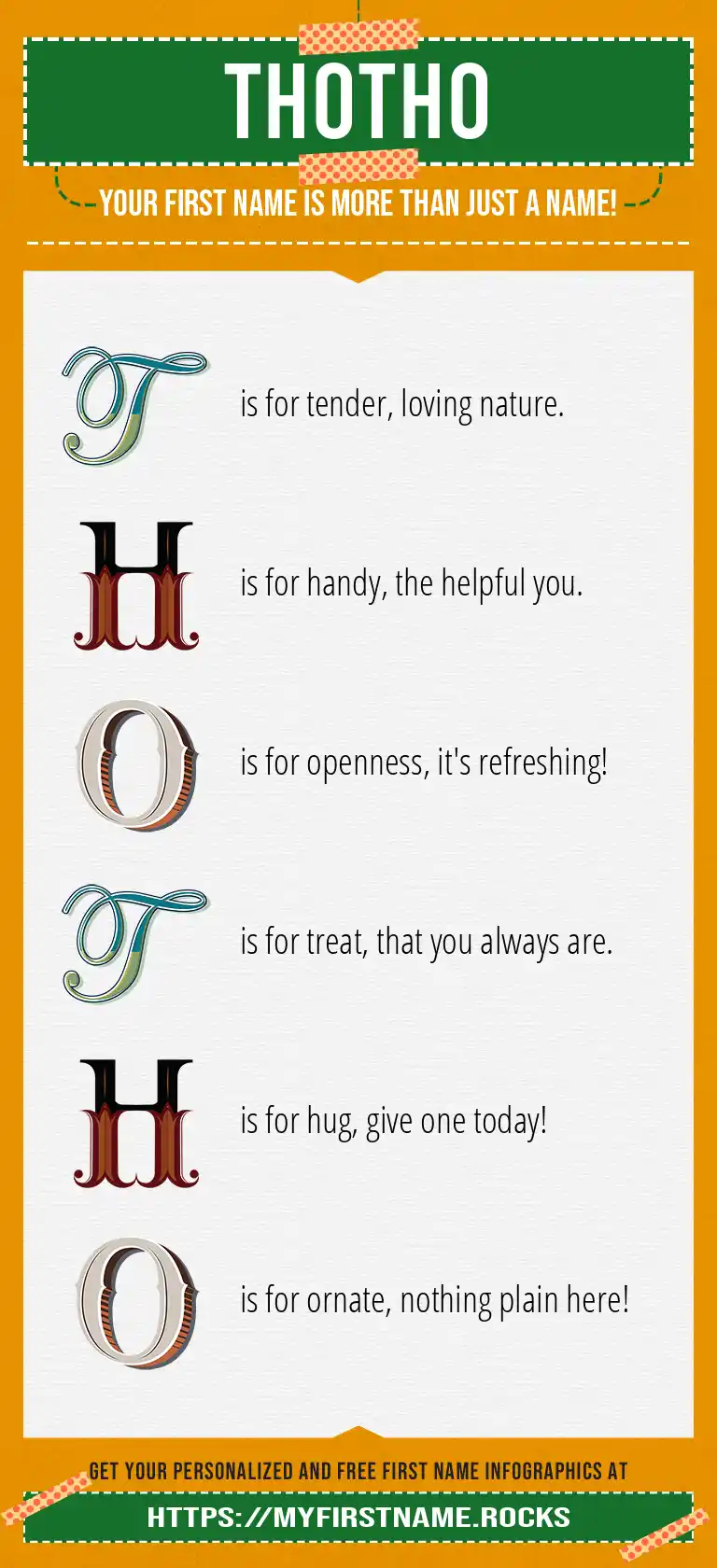 THOTHO

YOUR FIRST NAME IS MORE THAN JUST A NAME!

T is for tender, loving nature.

H is for handy, the helpful you.

O is for openness, it's refreshing!

T is for treat, that you always are.

H is for hug, give one today!

O is for ornate, nothing plain here!

GET YOUR PERSONALIZED AND FREE FIRST NAME INFOGRAPHICS AT

HTTPS://MYFIRSTNAME.ROCKS