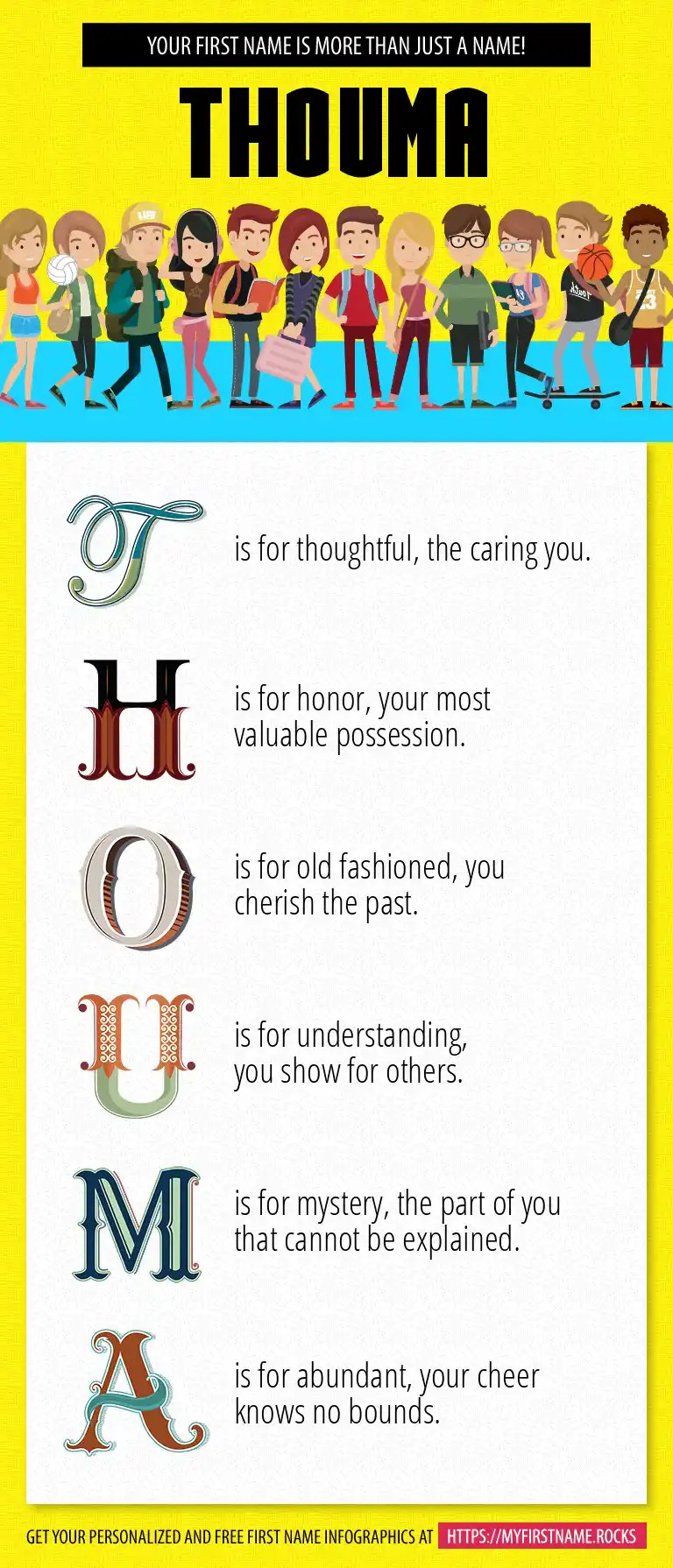 YOUR FIRST NAME IS MORE THAN JUST A NAME!

THOUMA

T is for thoughtful, the caring you.

H is for honor, your most valuable possession.

O is for old fashioned, you cherish the past.

U is for understanding, you show for others.

M is for mystery, the part of you that cannot be explained.

A is for abundant, your cheer knows no bounds.

GET YOUR PERSONALIZED AND FREE FIRST NAME INFOGRAPHICS AT HTTPS://MYFIRSTNAME.ROCKS