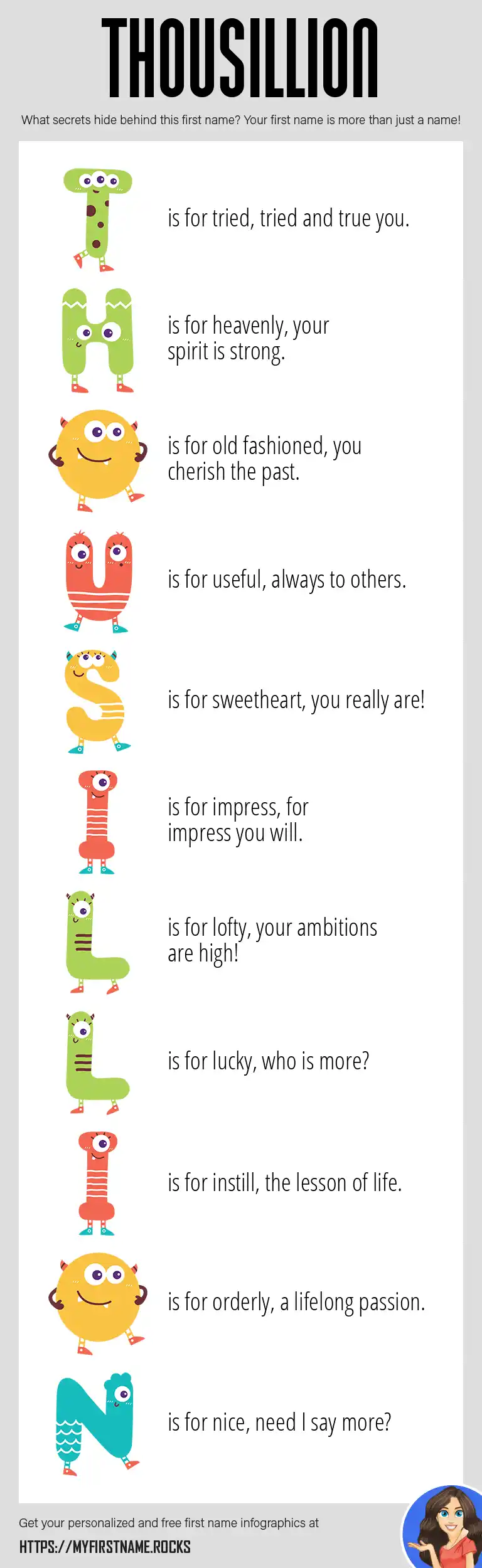 THOUSILLION

What secrets hide behind this first name? Your first name is more than just a name!

T is for tried, tried and true you.

H is for heavenly, your spirit is strong.

O is for old fashioned, you cherish the past.

U is for useful, always to others.

S is for sweetheart, you really are!

I is for impress, for impress you will.

L is for lofty, your ambitions are high!

L is for lucky, who is more?

I is for instill, the lesson of life.

O is for orderly, a lifelong passion.

N is for nice, need I say more?

Get your personalized and free first name infographics at

HTTPS://MYFIRSTNAME.ROCKS