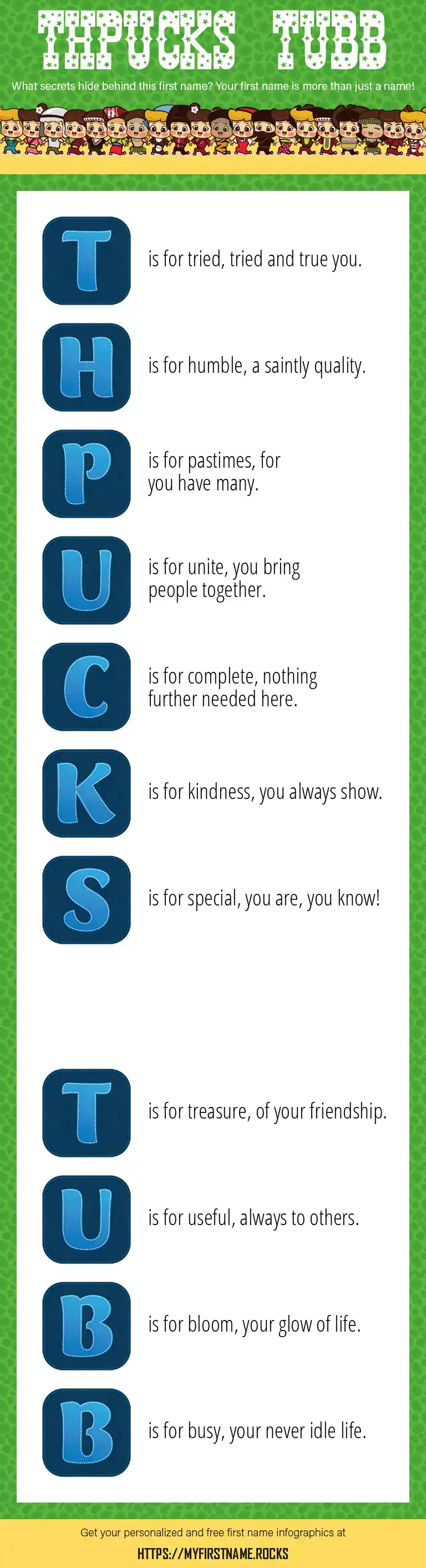 THPUCKS TUBB

What secrets hide behind this first name? Your first name is more than just a name!

T is for tried, tried and true you.

H is for humble, a saintly quality.

P is for pastimes, for you have many.

U is for unite, you bring people together.

C is for complete, nothing further needed here.

K is for kindness, you always show.

S is for special, you are, you know!

T is for treasure, of your friendship.

U is for useful, always to others.

B is for bloom, your glow of life.

B is for busy, your never idle life.

Get your personalized and free first name infographics at

HTTPS://MYFIRSTNAME.ROCKS