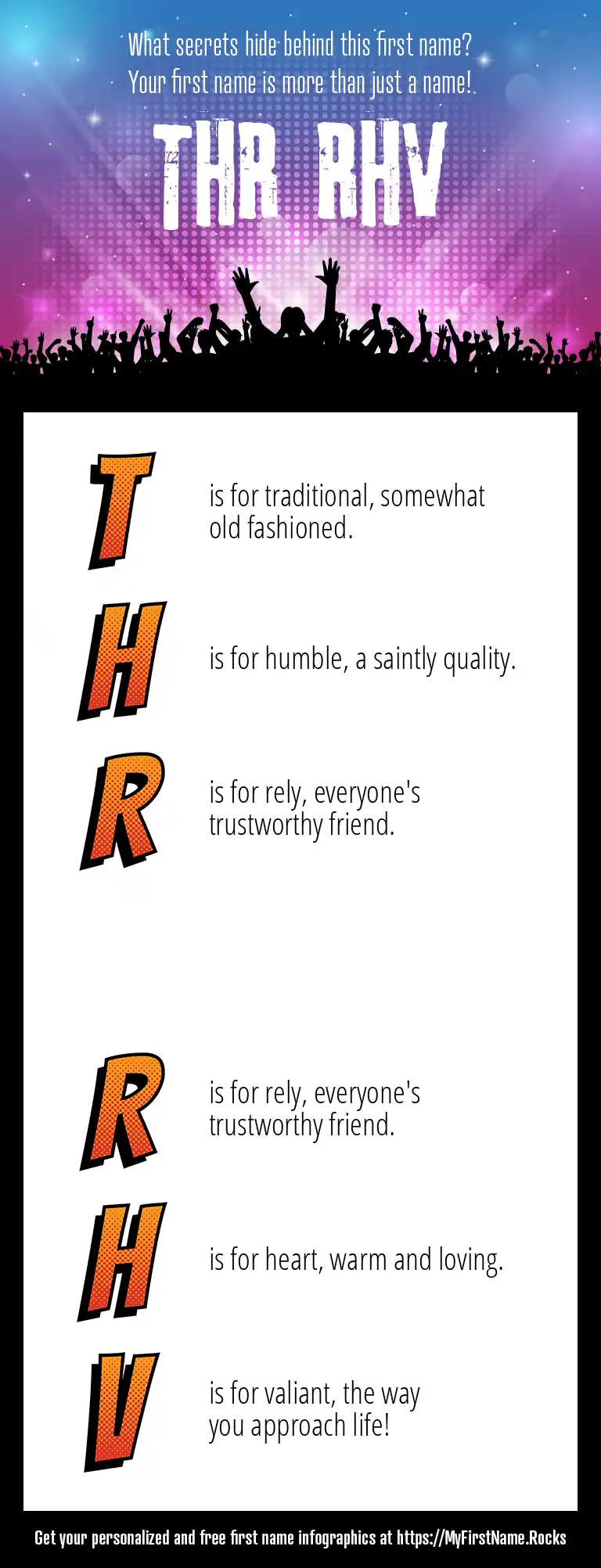 What secrets hide behind this first name?
Your first name is more than just a name!

THR RHV

T is for traditional, somewhat old fashioned.

H is for humble, a saintly quality.

R is for rely, everyone's trustworthy friend.

R is for rely, everyone's trustworthy friend.

H is for heart, warm and loving.

V is for valiant, the way you approach life!

Get your personalized and free first name infographics at https://MyFirstName.Rocks