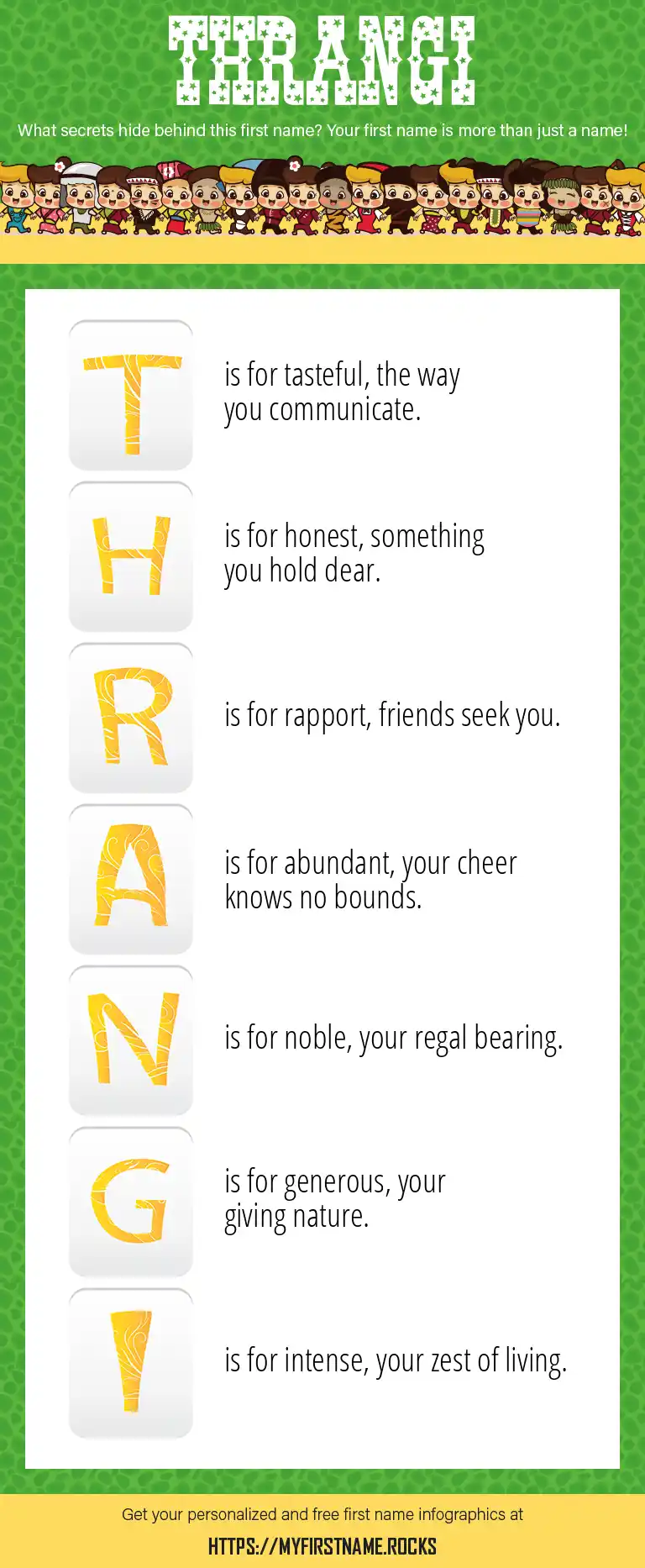 THRANGI

What secrets hide behind this first name? Your first name is more than just a name!

T is for tasteful, the way you communicate.

H is for honest, something you hold dear.

R is for rapport, friends seek you.

A is for abundant, your cheer knows no bounds.

N is for noble, your regal bearing.

G is for generous, your giving nature.

I is for intense, your zest of living.

Get your personalized and free first name infographics at

HTTPS://MYFIRSTNAME.ROCKS