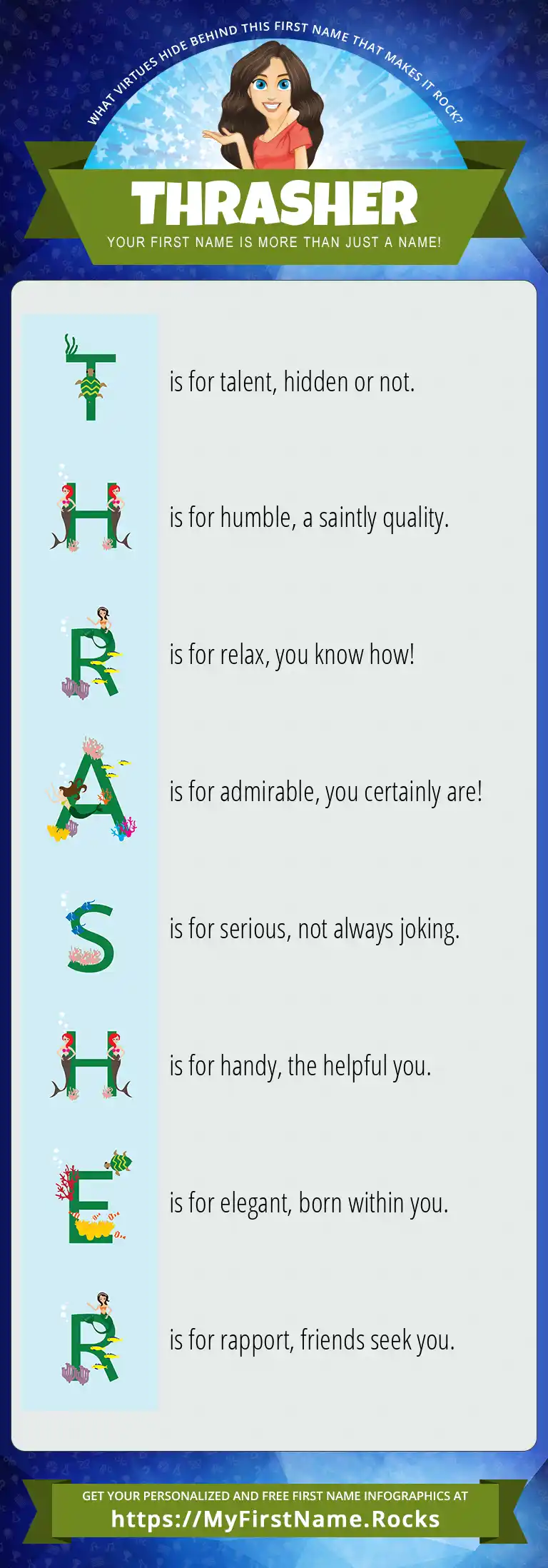 WHAT VIRTUES HIDE BEHIND THIS FIRST NAME THAT MAKES IT ROCK?

THRASHER

YOUR FIRST NAME IS MORE THAN JUST A NAME!

T is for talent, hidden or not.

H is for humble, a saintly quality.

R is for relax, you know how!

A is for admirable, you certainly are!

S is for serious, not always joking.

H is for handy, the helpful you.

E is for elegant, born within you.

R is for rapport, friends seek you.

GET YOUR PERSONALIZED AND FREE FIRST NAME INFOGRAPHICS AT
https://MyFirstName.Rocks