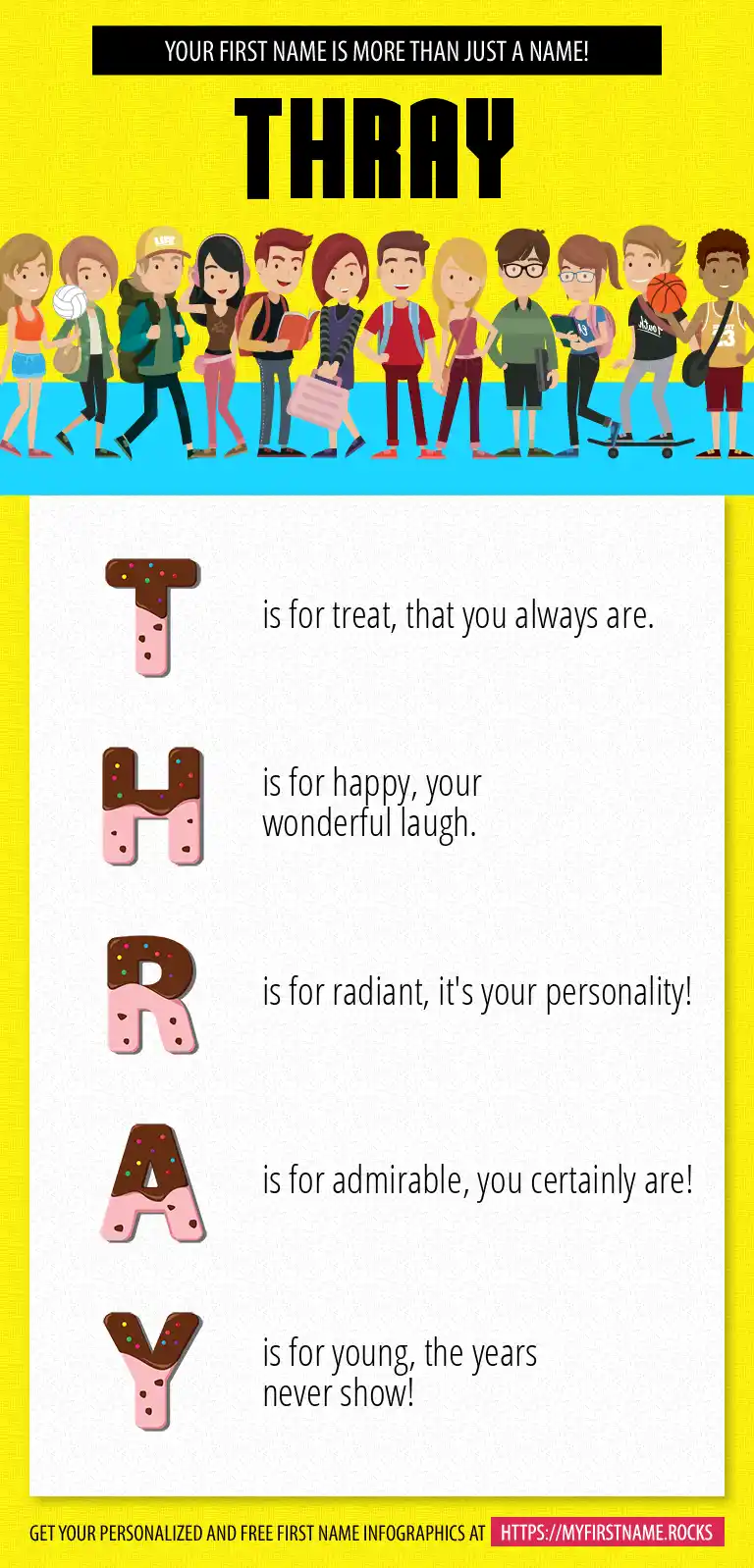 YOUR FIRST NAME IS MORE THAN JUST A NAME!

THRAY

T is for treat, that you always are.

H is for happy, your wonderful laugh.

R is for radiant, it's your personality!

A is for admirable, you certainly are!

Y is for young, the years never show!

GET YOUR PERSONALIZED AND FREE FIRST NAME INFOGRAPHICS AT HTTPS://MYFIRSTNAME.ROCKS