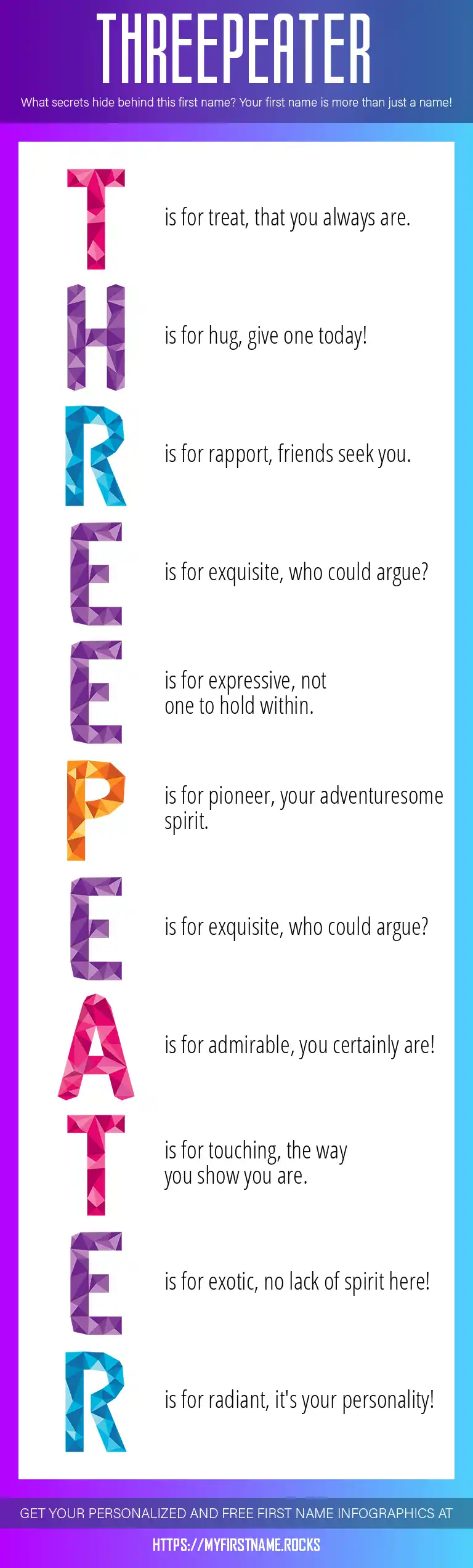 THREEPEATER

What secrets hide behind this first name? Your first name is more than just a name!

T is for treat, that you always are.

H is for hug, give one today!

R is for rapport, friends seek you.

E is for exquisite, who could argue?

E is for expressive, not one to hold within.

P is for pioneer, your adventuresome spirit.

E is for exquisite, who could argue?

A is for admirable, you certainly are!

T is for touching, the way you show you are.

E is for exotic, no lack of spirit here!

R is for radiant, it's your personality!

GET YOUR PERSONALIZED AND FREE FIRST NAME INFOGRAPHICS AT

HTTPS://MYFIRSTNAME.ROCKS