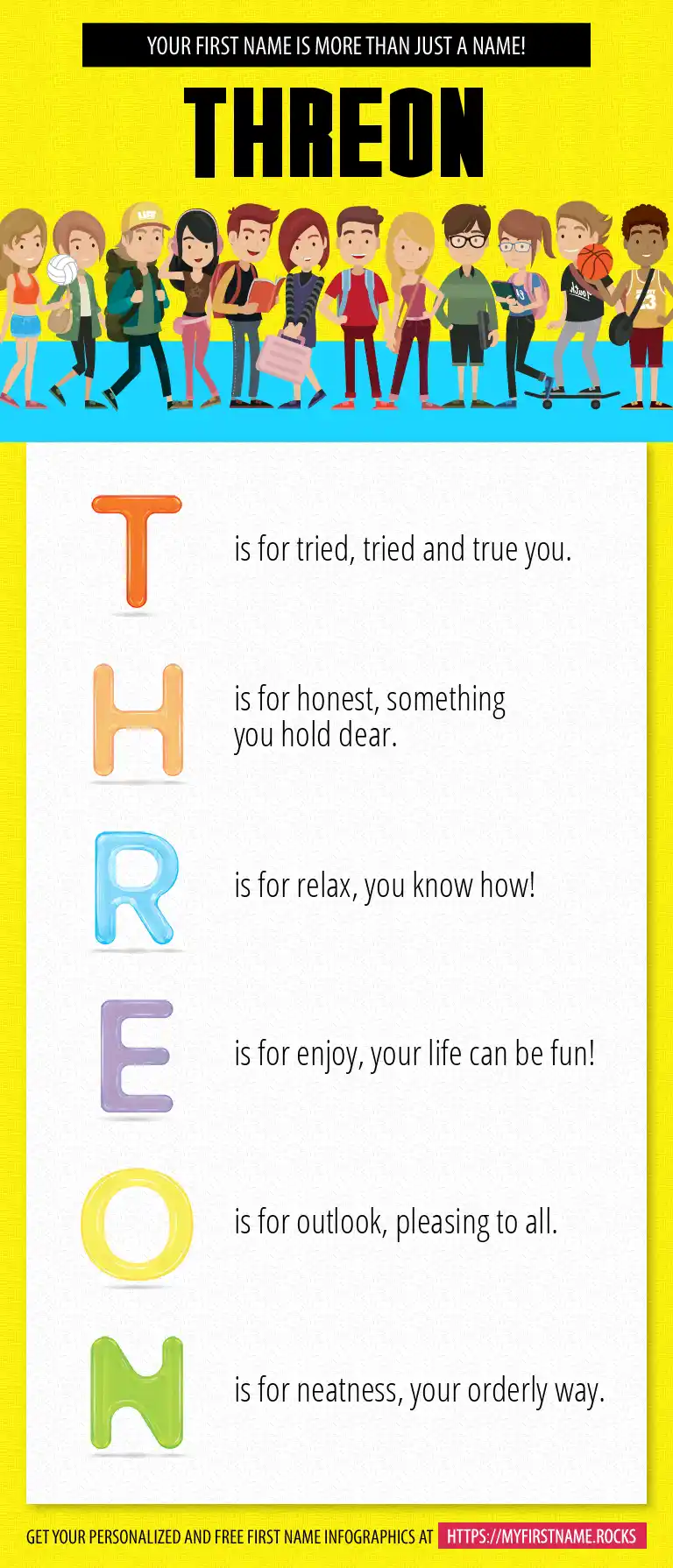 YOUR FIRST NAME IS MORE THAN JUST A NAME!

THREON

T is for tried, tried and true you.

H is for honest, something you hold dear.

R is for relax, you know how!

E is for enjoy, your life can be fun!

O is for outlook, pleasing to all.

N is for neatness, your orderly way.

GET YOUR PERSONALIZED AND FREE FIRST NAME INFOGRAPHICS AT HTTPS://MYFIRSTNAME.ROCKS