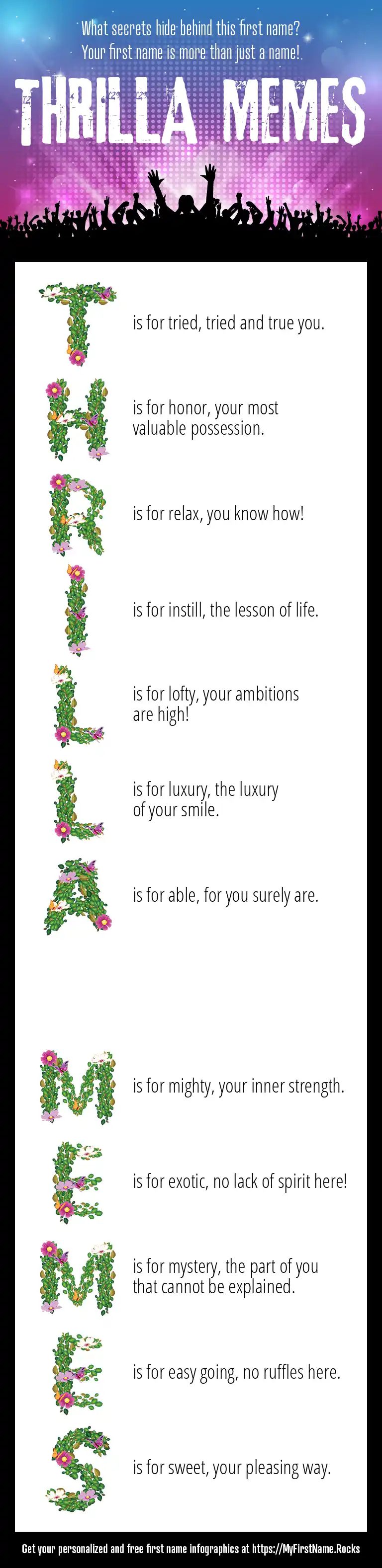 What secrets hide behind this first name?
Your first name is more than just a name!

THRILLA MEMES

T is for tried, tried and true you.

H is for honor, your most valuable possession.

R is for relax, you know how!

I is for instill, the lesson of life.

L is for lofty, your ambitions are high!

L is for luxury, the luxury of your smile.

A is for able, for you surely are.

M is for mighty, your inner strength.

E is for exotic, no lack of spirit here!

M is for mystery, the part of you that cannot be explained.

E is for easy going, no ruffles here.

S is for sweet, your pleasing way.

Get your personalized and free first name infographics at https://MyFirstName.Rocks