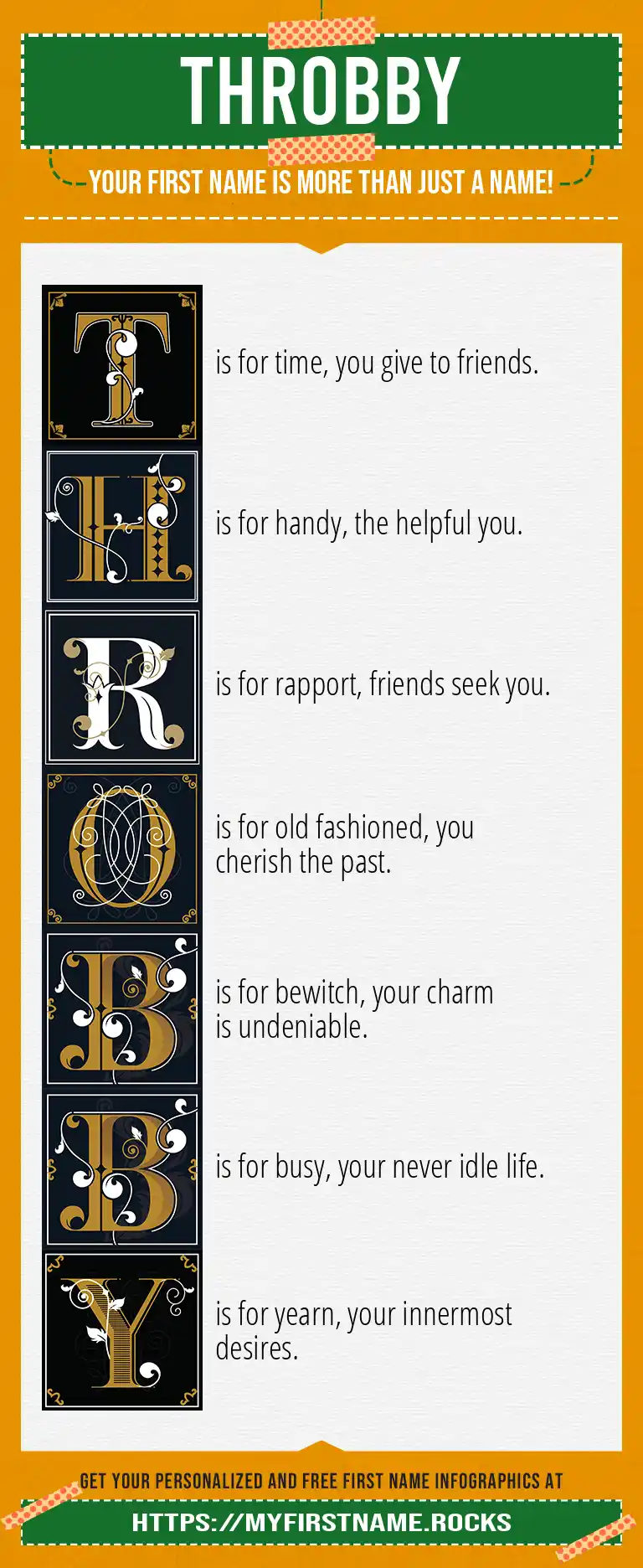 THROBBY

YOUR FIRST NAME IS MORE THAN JUST A NAME!

T is for time, you give to friends.

H is for handy, the helpful you.

R is for rapport, friends seek you.

O is for old fashioned, you cherish the past.

B is for bewitch, your charm is undeniable.

B is for busy, your never idle life.

Y is for yearn, your innermost desires.

GET YOUR PERSONALIZED AND FREE FIRST NAME INFOGRAPHICS AT

HTTPS://MYFIRSTNAME.ROCKS