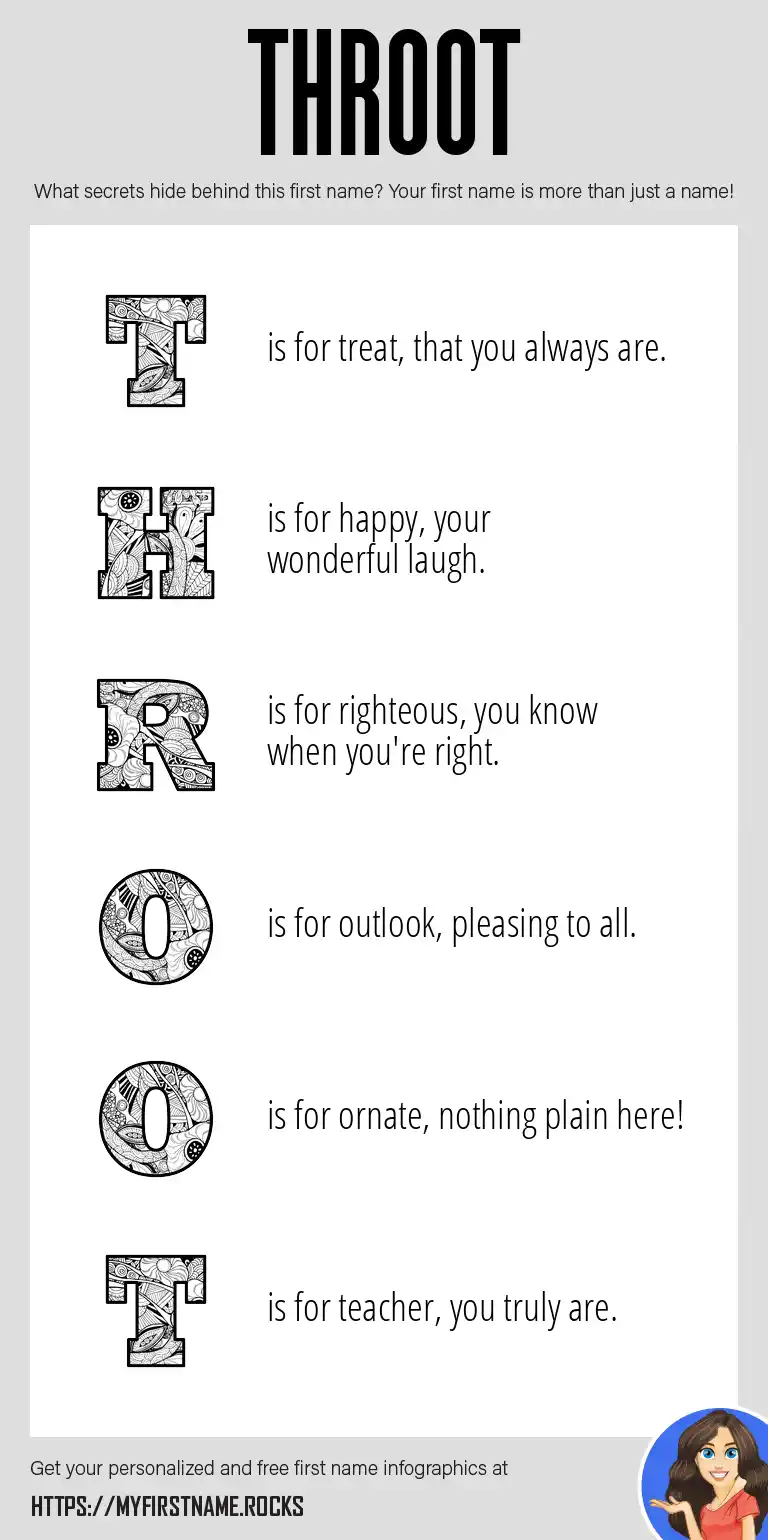 THROOT

What secrets hide behind this first name? Your first name is more than just a name!

T is for treat, that you always are.

H is for happy, your wonderful laugh.

R is for righteous, you know when you're right.

O is for outlook, pleasing to all.

O is for ornate, nothing plain here!

T is for teacher, you truly are.

Get your personalized and free first name infographics at

HTTPS://MYFIRSTNAME.ROCKS