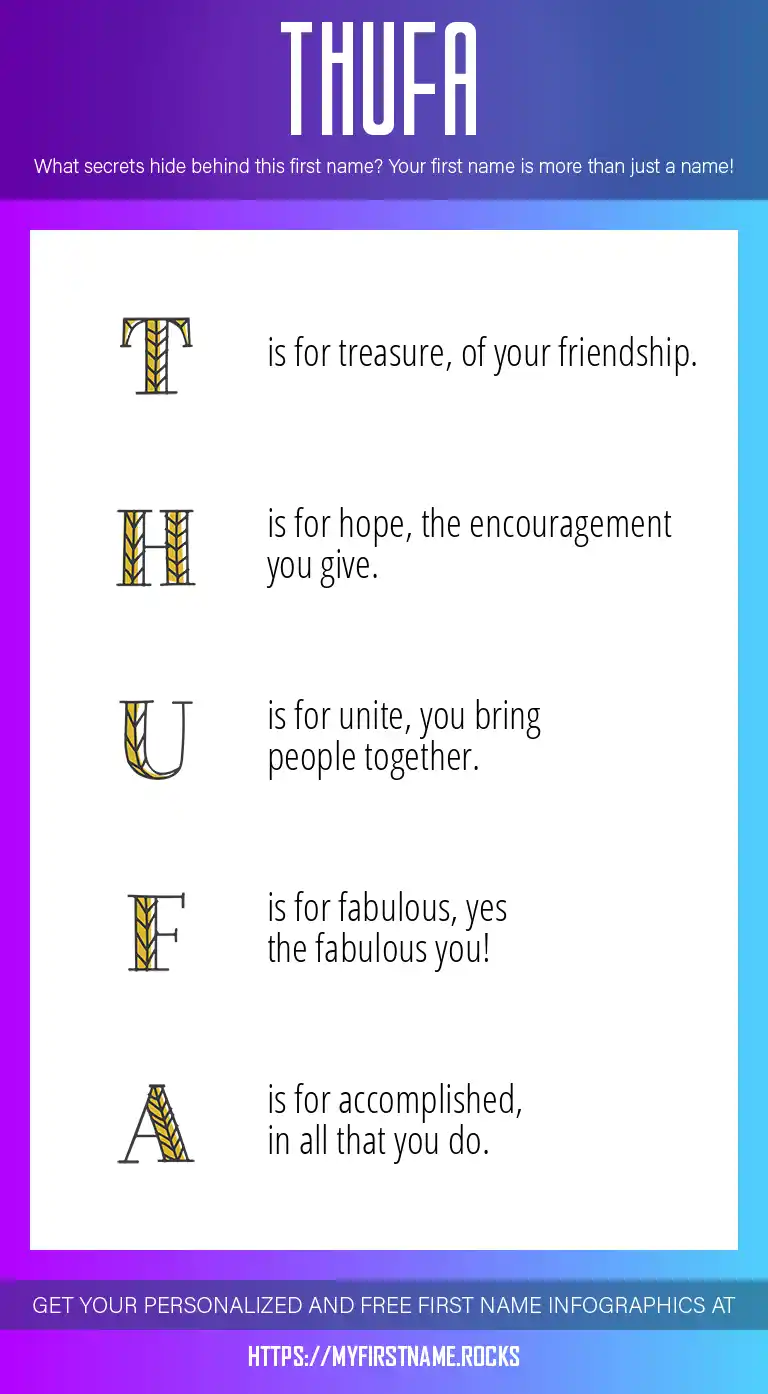 THUFA

What secrets hide behind this first name? Your first name is more than just a name!

T is for treasure, of your friendship.

H is for hope, the encouragement you give.

U is for unite, you bring people together.

F is for fabulous, yes the fabulous you!

A is for accomplished, in all that you do.

GET YOUR PERSONALIZED AND FREE FIRST NAME INFOGRAPHICS AT

HTTPS://MYFIRSTNAME.ROCKS