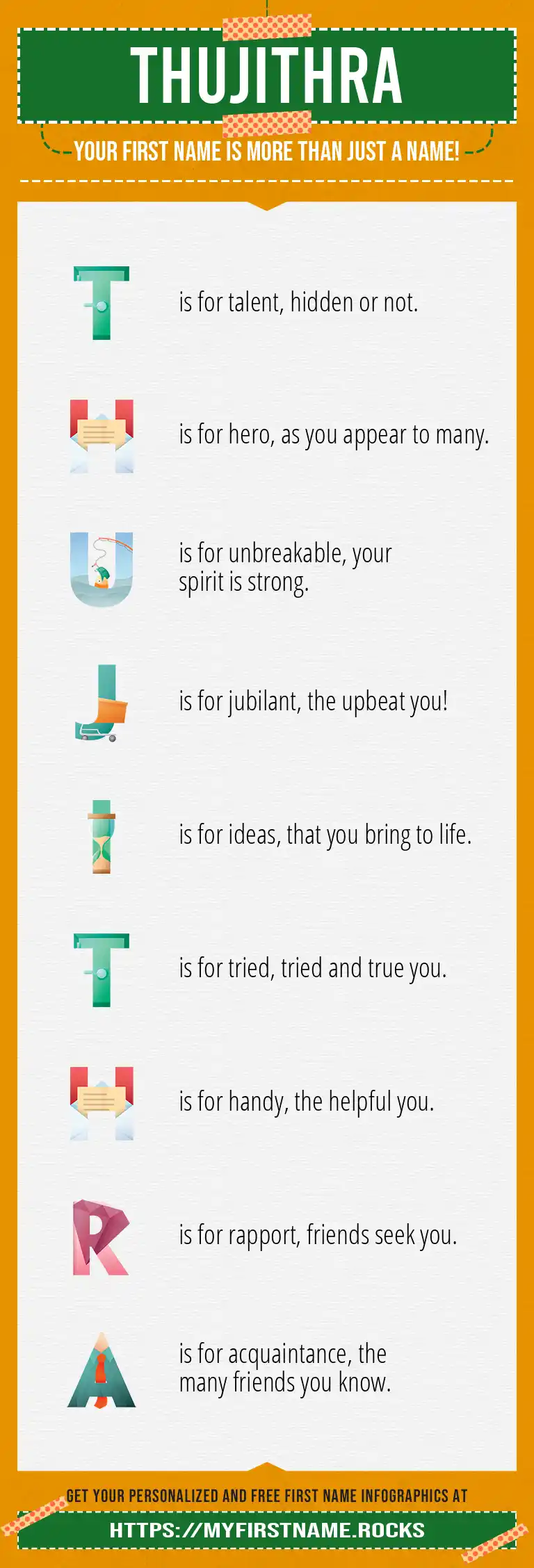 THUJITHRA

YOUR FIRST NAME IS MORE THAN JUST A NAME!

T is for talent, hidden or not.

H is for hero, as you appear to many.

U is for unbreakable, your spirit is strong.

J is for jubilant, the upbeat you!

I is for ideas, that you bring to life.

T is for tried, tried and true you.

H is for handy, the helpful you.

R is for rapport, friends seek you.

A is for acquaintance, the many friends you know.

GET YOUR PERSONALIZED AND FREE FIRST NAME INFOGRAPHICS AT

HTTPS://MYFIRSTNAME.ROCKS