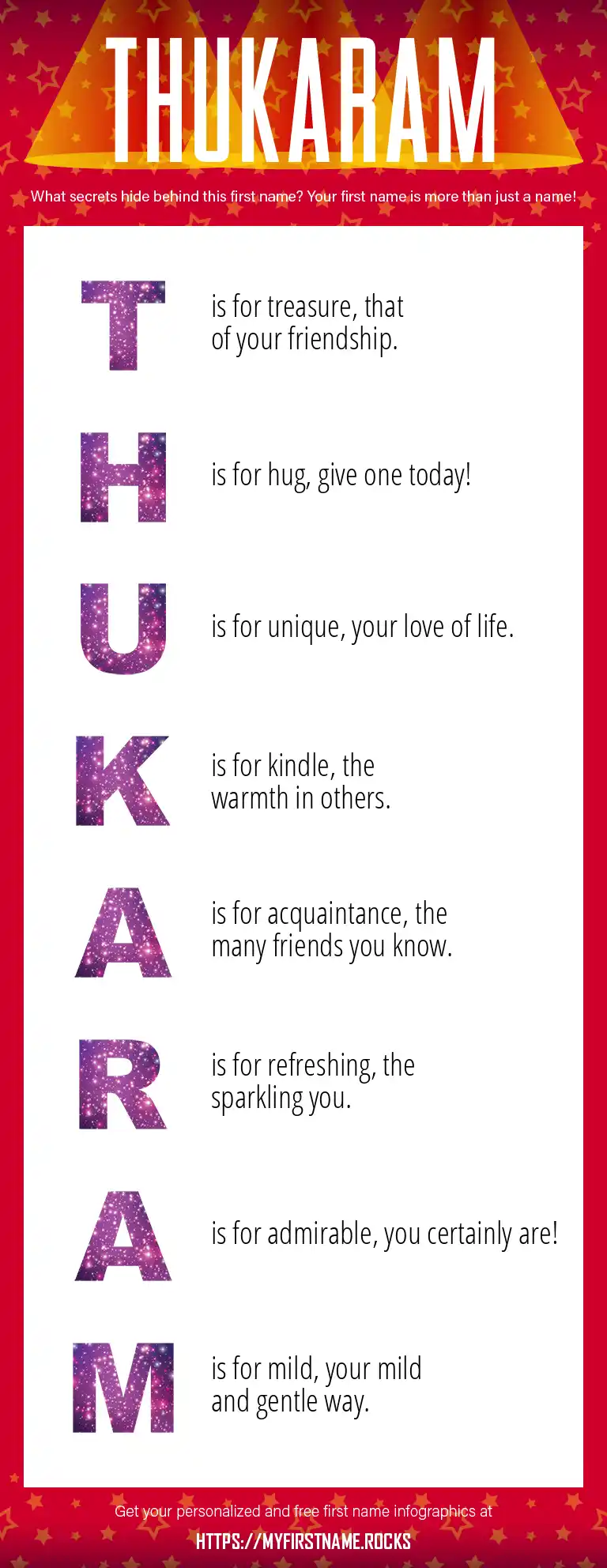 THUKARAM

What secrets hide behind this first name? Your first name is more than just a name!

T is for treasure, that of your friendship.

H is for hug, give one today!

U is for unique, your love of life.

K is for kindle, the warmth in others.

A is for acquaintance, the many friends you know.

R is for refreshing, the sparkling you.

A is for admirable, you certainly are!

M is for mild, your mild and gentle way.

Get your personalized and free first name infographics at

HTTPS://MYFIRSTNAME.ROCKS