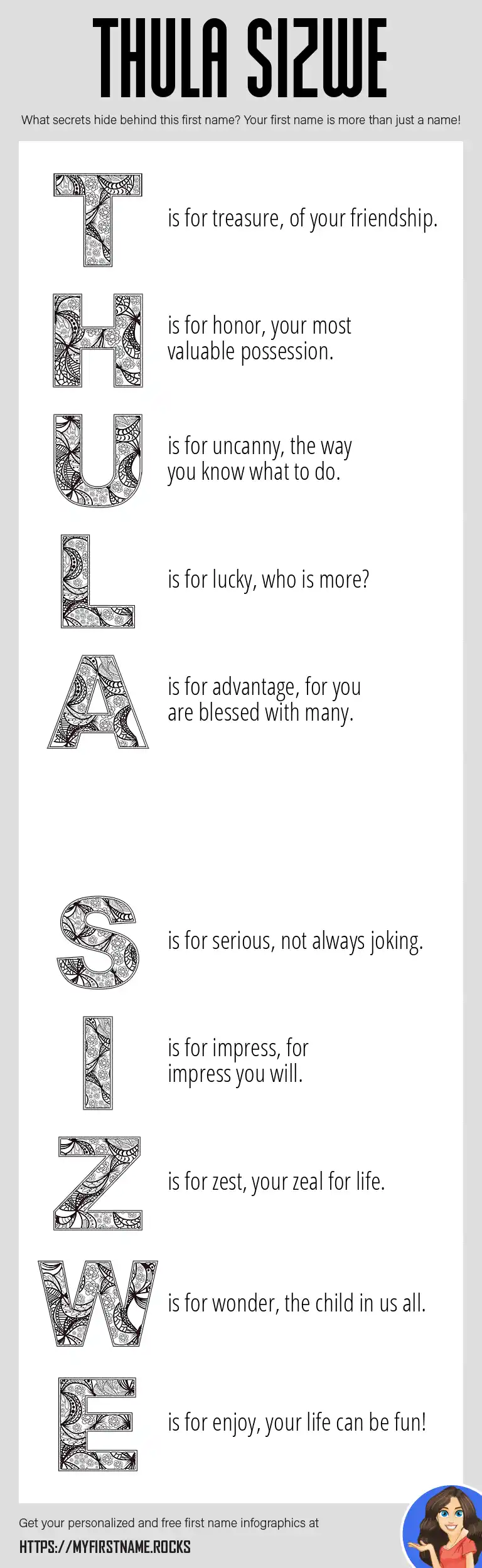 THULA SIZWE

What secrets hide behind this first name? Your first name is more than just a name!

T is for treasure, of your friendship.

H is for honor, your most valuable possession.

U is for uncanny, the way you know what to do.

L is for lucky, who is more?

A is for advantage, for you are blessed with many.

S is for serious, not always joking.

I is for impress, for impress you will.

Z is for zest, your zeal for life.

W is for wonder, the child in us all.

E is for enjoy, your life can be fun!

Get your personalized and free first name infographics at

HTTPS://MYFIRSTNAME.ROCKS