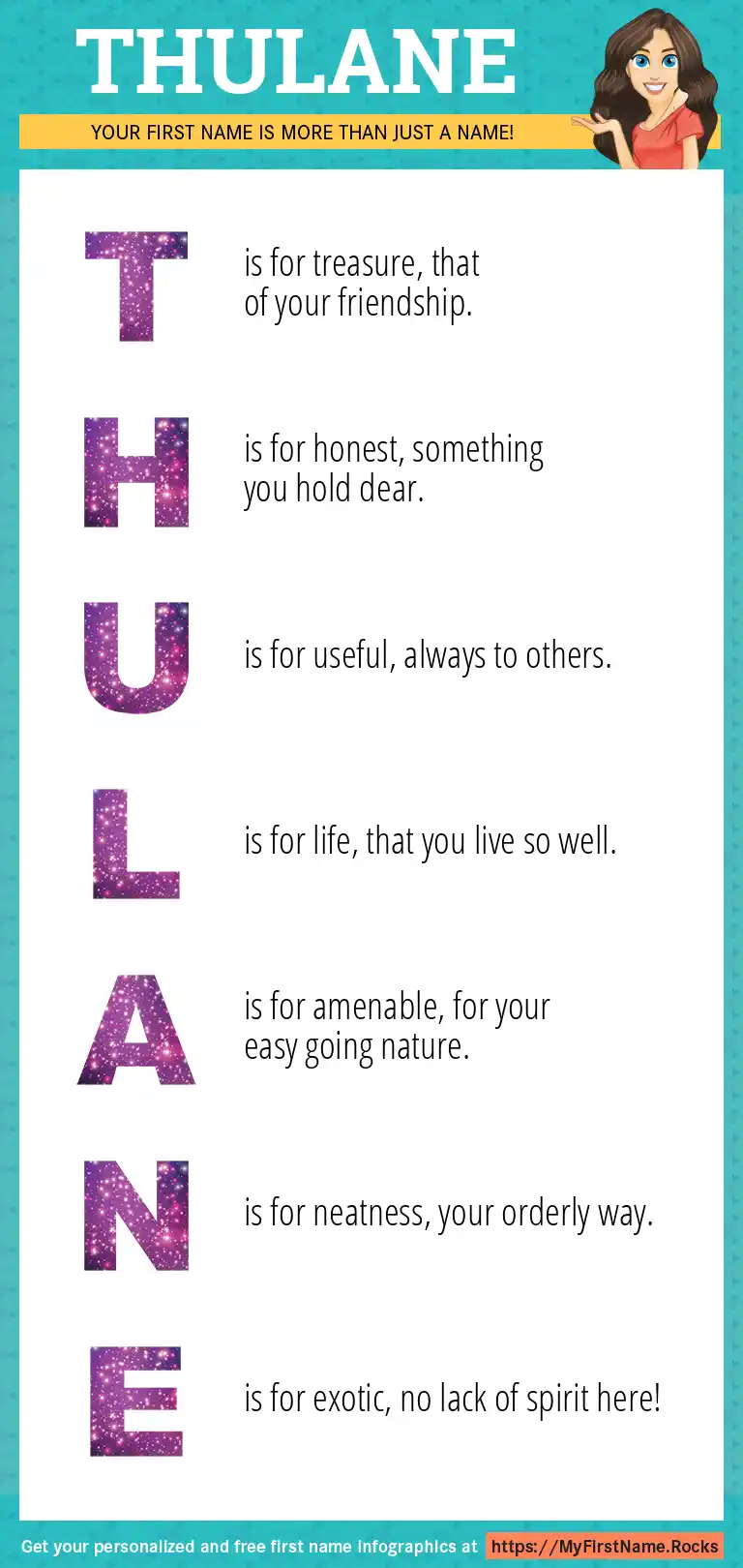 THULANE

YOUR FIRST NAME IS MORE THAN JUST A NAME!

T is for treasure, that of your friendship.

H is for honest, something you hold dear.

U is for useful, always to others.

L is for life, that you live so well.

A is for amenable, for your easy going nature.

N is for neatness, your orderly way.

E is for exotic, no lack of spirit here!

Get your personalized and free first name infographics at https://MyFirstName.Rocks