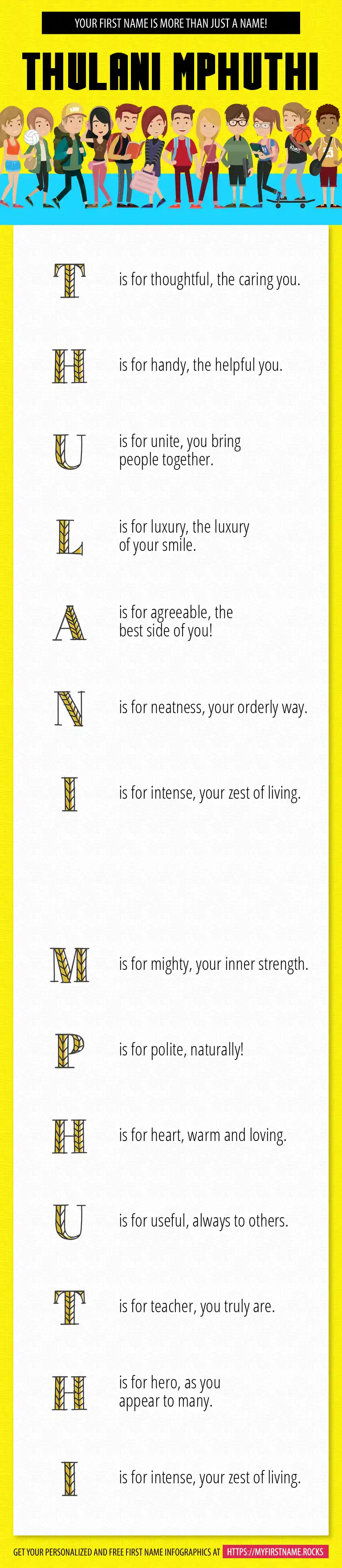 YOUR FIRST NAME IS MORE THAN JUST A NAME!

THULANI MPHUTHI

T is for thoughtful, the caring you.

H is for handy, the helpful you.

U is for unite, you bring people together.

L is for luxury, the luxury of your smile.

A is for agreeable, the best side of you!

N is for neatness, your orderly way.

I is for intense, your zest of living.

M is for mighty, your inner strength.

P is for polite, naturally!

H is for heart, warm and loving.

U is for useful, always to others.

T is for teacher, you truly are.

H is for hero, as you appear to many.

I is for intense, your zest of living.

GET YOUR PERSONALIZED AND FREE FIRST NAME INFOGRAPHICS AT HTTPS://MYFIRSTNAME.ROCKS