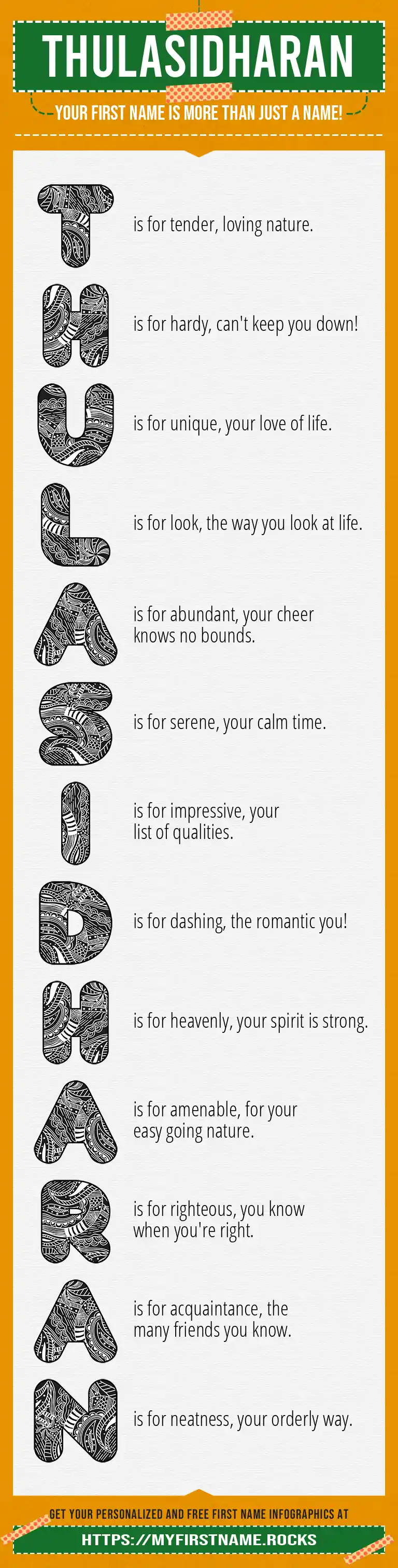 THULASIDHARAN

YOUR FIRST NAME IS MORE THAN JUST A NAME!

T is for tender, loving nature.

H is for hardy, can't keep you down!

U is for unique, your love of life.

L is for look, the way you look at life.

A is for abundant, your cheer knows no bounds.

S is for serene, your calm time.

I is for impressive, your list of qualities.

D is for dashing, the romantic you!

H is for heavenly, your spirit is strong.

A is for amenable, for your easy going nature.

R is for righteous, you know when you're right.

A is for acquaintance, the many friends you know.

N is for neatness, your orderly way.

GET YOUR PERSONALIZED AND FREE FIRST NAME INFOGRAPHICS AT

HTTPS://MYFIRSTNAME.ROCKS