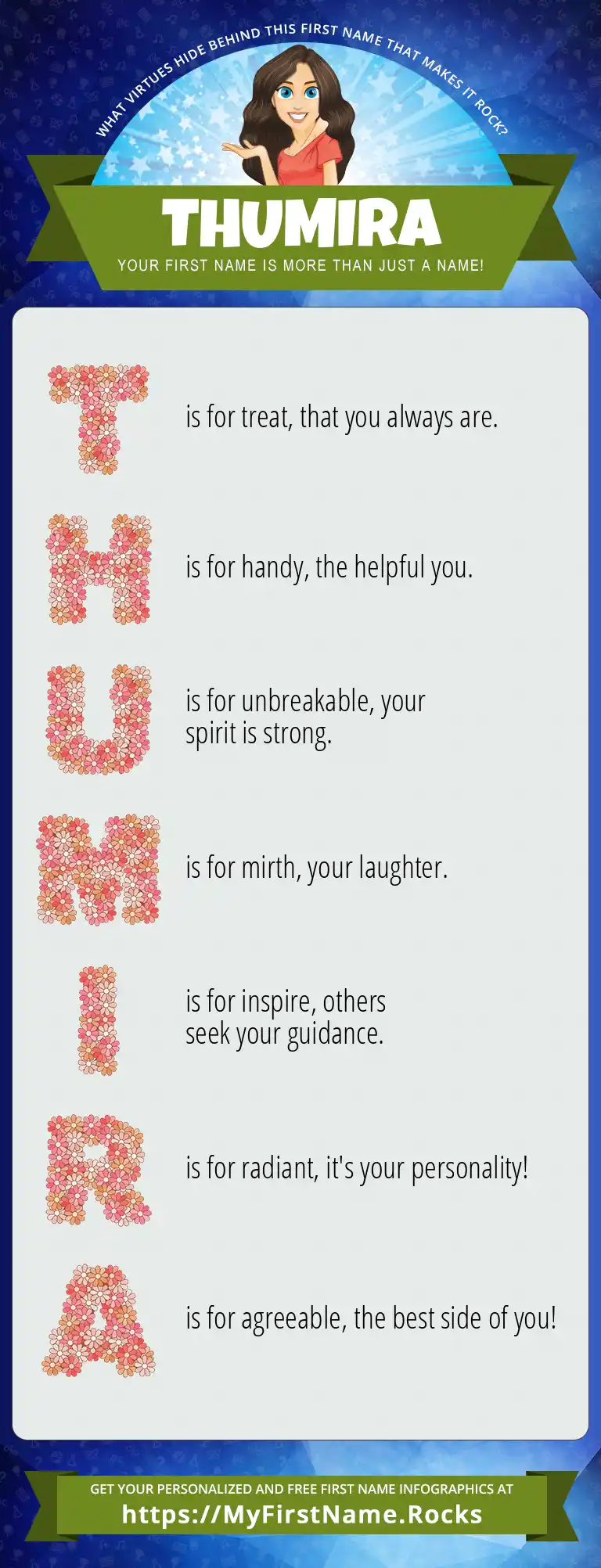 WHAT VIRTUES HIDE BEHIND THIS FIRST NAME THAT MAKES IT ROCK?

THUMIRA

YOUR FIRST NAME IS MORE THAN JUST A NAME!

T is for treat, that you always are.

H is for handy, the helpful you.

U is for unbreakable, your spirit is strong.

M is for mirth, your laughter.

I is for inspire, others seek your guidance.

R is for radiant, it's your personality!

A is for agreeable, the best side of you!

GET YOUR PERSONALIZED AND FREE FIRST NAME INFOGRAPHICS AT
https://MyFirstName.Rocks