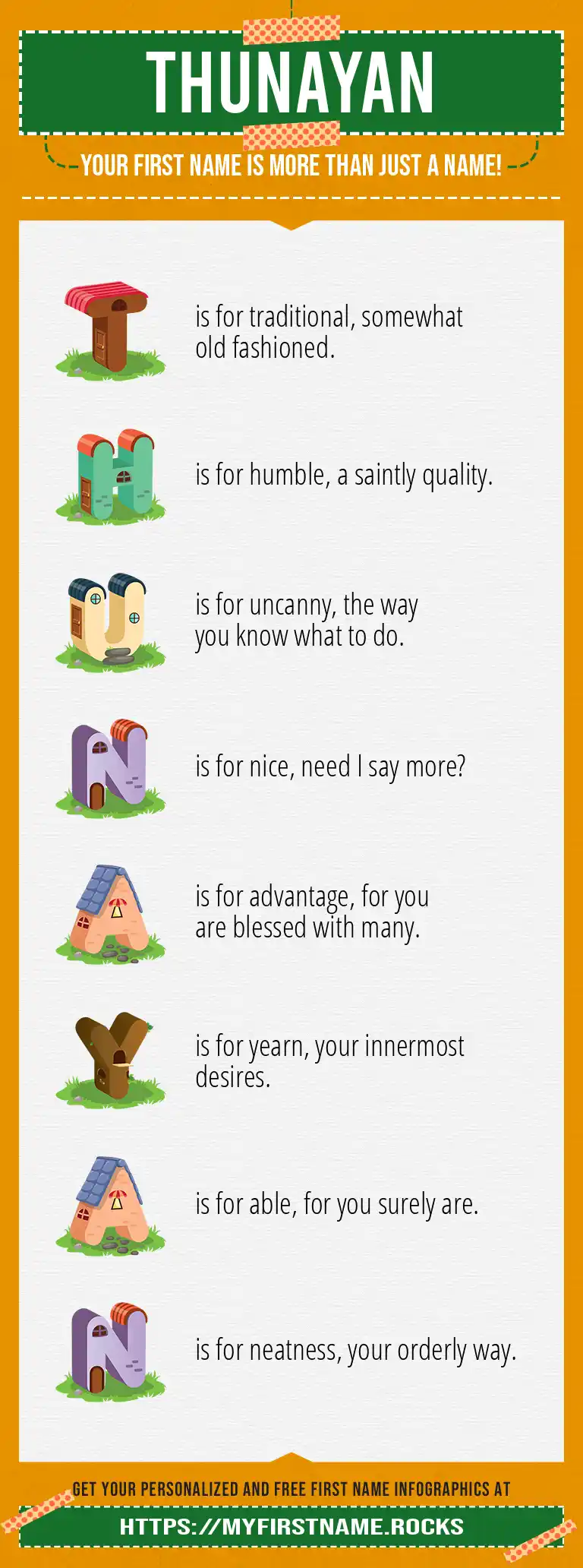 THUNAYAN

YOUR FIRST NAME IS MORE THAN JUST A NAME!

T is for traditional, somewhat old fashioned.

H is for humble, a saintly quality.

U is for uncanny, the way you know what to do.

N is for nice, need I say more?

A is for advantage, for you are blessed with many.

Y is for yearn, your innermost desires.

A is for able, for you surely are.

N is for neatness, your orderly way.

GET YOUR PERSONALIZED AND FREE FIRST NAME INFOGRAPHICS AT

HTTPS://MYFIRSTNAME.ROCKS