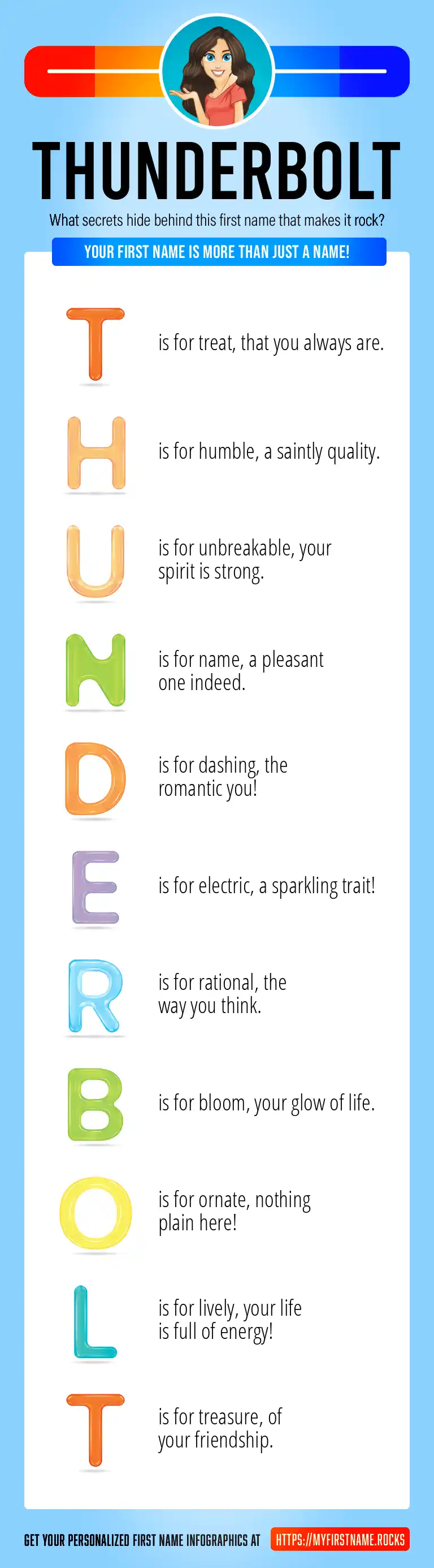 THUNDERBOLT

What secrets hide behind this first name that makes it rock?

YOUR FIRST NAME IS MORE THAN JUST A NAME!

T is for treat, that you always are.

H is for humble, a saintly quality.

U is for unbreakable, your spirit is strong.

N is for name, a pleasant one indeed.

D is for dashing, the romantic you!

E is for electric, a sparkling trait!

R is for rational, the way you think.

B is for bloom, your glow of life.

O is for ornate, nothing plain here!

L is for lively, your life is full of energy!

T is for treasure, of your friendship.

GET YOUR PERSONALIZED FIRST NAME INFOGRAPHICS AT HTTPS://MYFIRSTNAME.ROCKS