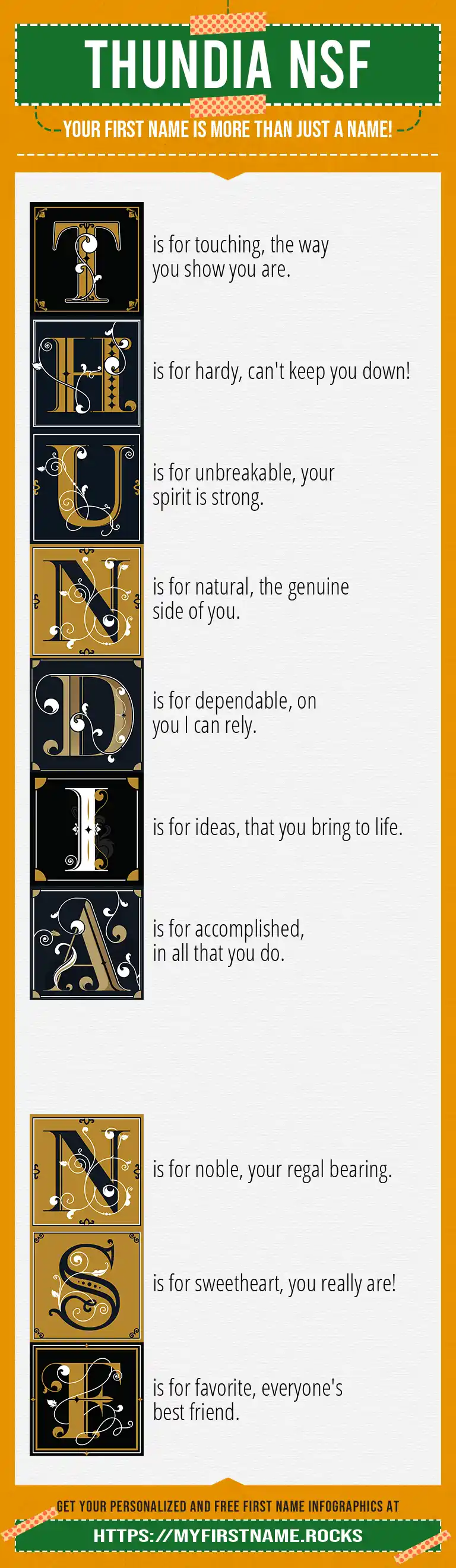 THUNDIA NSF

YOUR FIRST NAME IS MORE THAN JUST A NAME!

T is for touching, the way you show you are.

H is for hardy, can't keep you down!

U is for unbreakable, your spirit is strong.

N is for natural, the genuine side of you.

D is for dependable, on you I can rely.

I is for ideas, that you bring to life.

A is for accomplished, in all that you do.

N is for noble, your regal bearing.

S is for sweetheart, you really are!

F is for favorite, everyone's best friend.

GET YOUR PERSONALIZED AND FREE FIRST NAME INFOGRAPHICS AT

HTTPS://MYFIRSTNAME.ROCKS