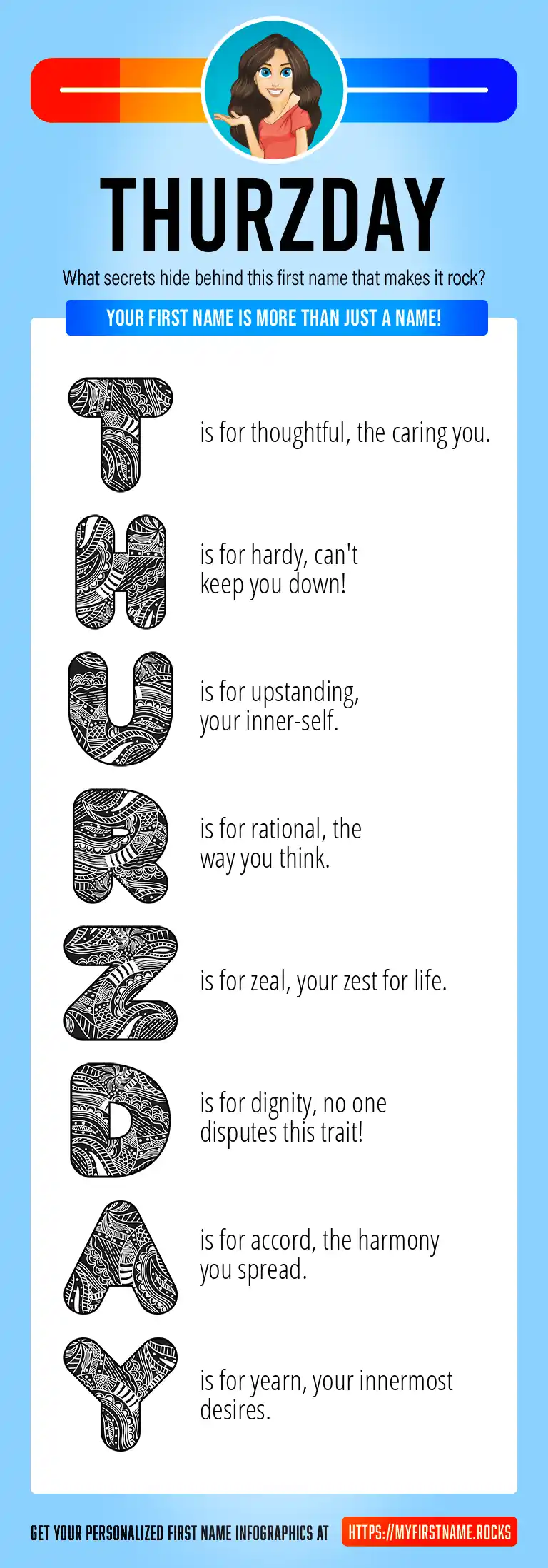 THURZDAY

What secrets hide behind this first name that makes it rock?

YOUR FIRST NAME IS MORE THAN JUST A NAME!

T is for thoughtful, the caring you.

H is for hardy, can't keep you down!

U is for upstanding, your inner-self.

R is for rational, the way you think.

Z is for zeal, your zest for life.

D is for dignity, no one disputes this trait!

A is for accord, the harmony you spread.

Y is for yearn, your innermost desires.

GET YOUR PERSONALIZED FIRST NAME INFOGRAPHICS AT HTTPS://MYFIRSTNAME.ROCKS