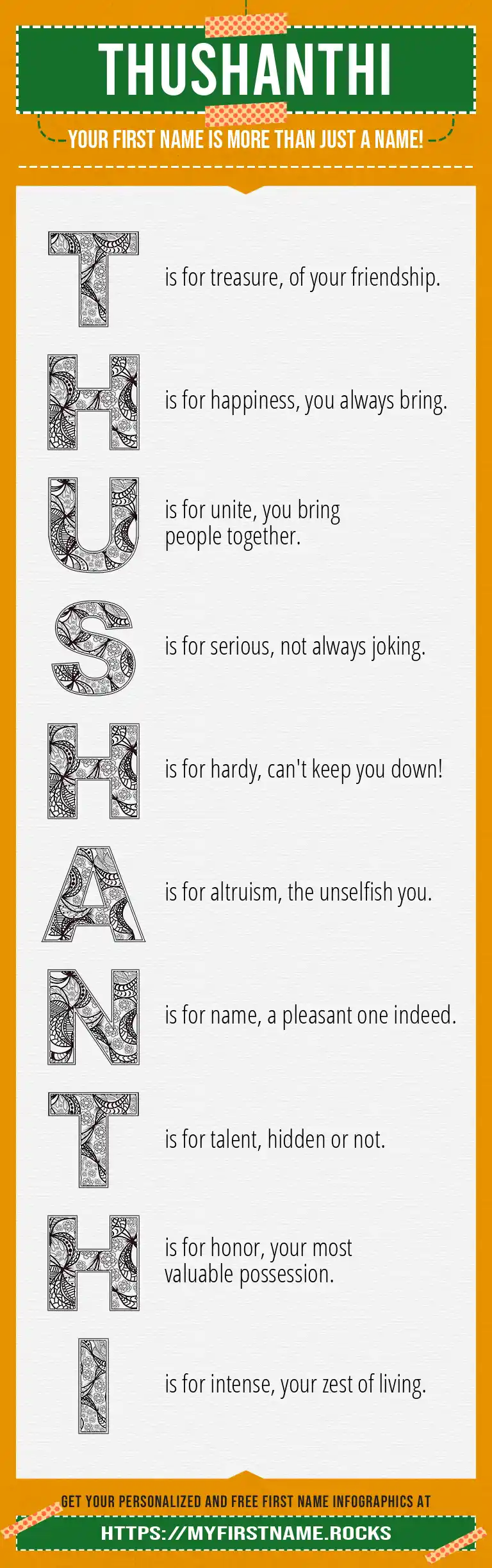 THUSHANTHI

YOUR FIRST NAME IS MORE THAN JUST A NAME!

T is for treasure, of your friendship.

H is for happiness, you always bring.

U is for unite, you bring people together.

S is for serious, not always joking.

H is for hardy, can't keep you down!

A is for altruism, the unselfish you.

N is for name, a pleasant one indeed.

T is for talent, hidden or not.

H is for honor, your most valuable possession.

I is for intense, your zest of living.

GET YOUR PERSONALIZED AND FREE FIRST NAME INFOGRAPHICS AT

HTTPS://MYFIRSTNAME.ROCKS