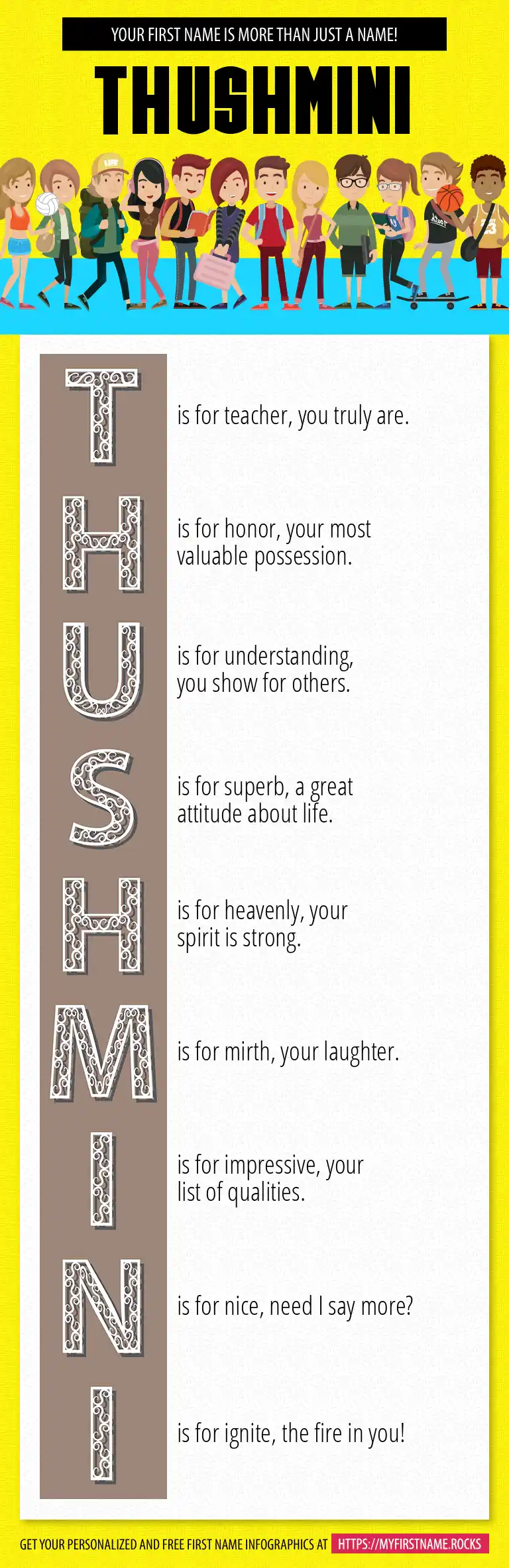 YOUR FIRST NAME IS MORE THAN JUST A NAME!

THUSHMINI

T is for teacher, you truly are.

H is for honor, your most valuable possession.

U is for understanding, you show for others.

S is for superb, a great attitude about life.

H is for heavenly, your spirit is strong.

M is for mirth, your laughter.

I is for impressive, your list of qualities.

N is for nice, need I say more?

I is for ignite, the fire in you!

GET YOUR PERSONALIZED AND FREE FIRST NAME INFOGRAPHICS AT HTTPS://MYFIRSTNAME.ROCKS