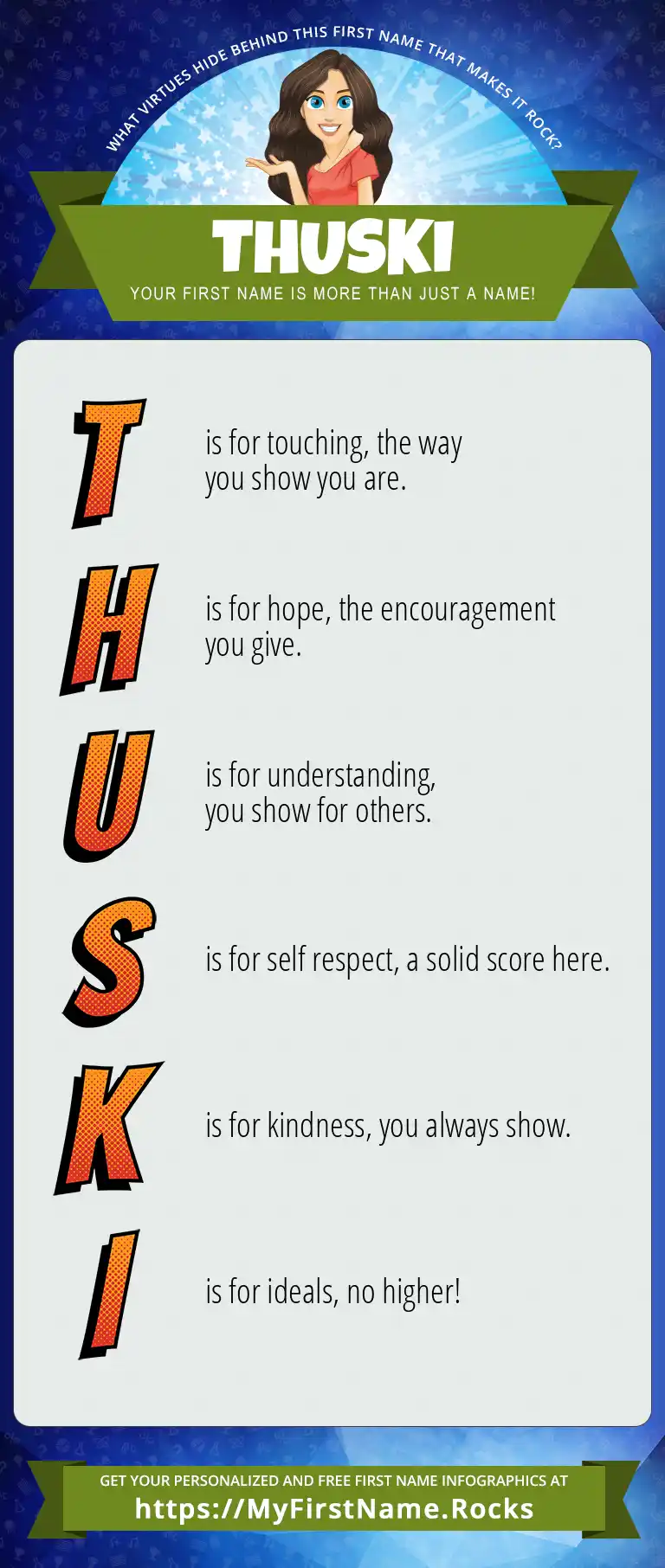 WHAT VIRTUES HIDE BEHIND THIS FIRST NAME THAT MAKES IT ROCK?

THUSKI

YOUR FIRST NAME IS MORE THAN JUST A NAME!

T is for touching, the way you show you are.

H is for hope, the encouragement you give.

U is for understanding, you show for others.

S is for self respect, a solid score here.

K is for kindness, you always show.

I is for ideals, no higher!

GET YOUR PERSONALIZED AND FREE FIRST NAME INFOGRAPHICS AT
https://MyFirstName.Rocks