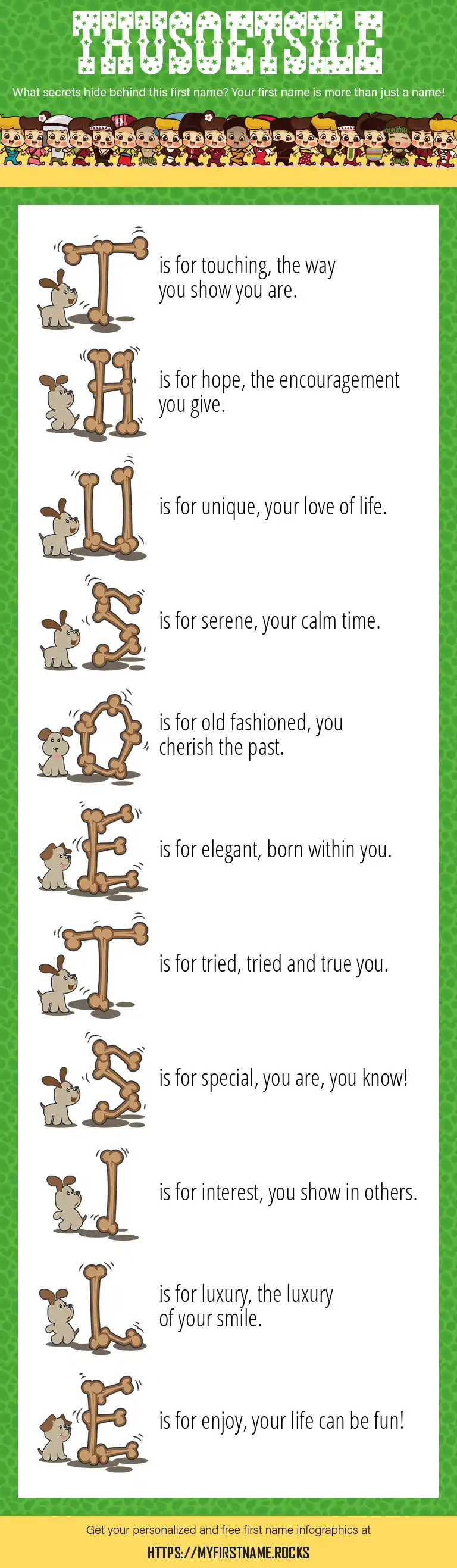 THUSOETSILE

What secrets hide behind this first name? Your first name is more than just a name!

T is for touching, the way you show you are.

H is for hope, the encouragement you give.

U is for unique, your love of life.

S is for serene, your calm time.

O is for old fashioned, you cherish the past.

E is for elegant, born within you.

T is for tried, tried and true you.

S is for special, you are, you know!

I is for interest, you show in others.

L is for luxury, the luxury of your smile.

E is for enjoy, your life can be fun!

Get your personalized and free first name infographics at

HTTPS://MYFIRSTNAME.ROCKS