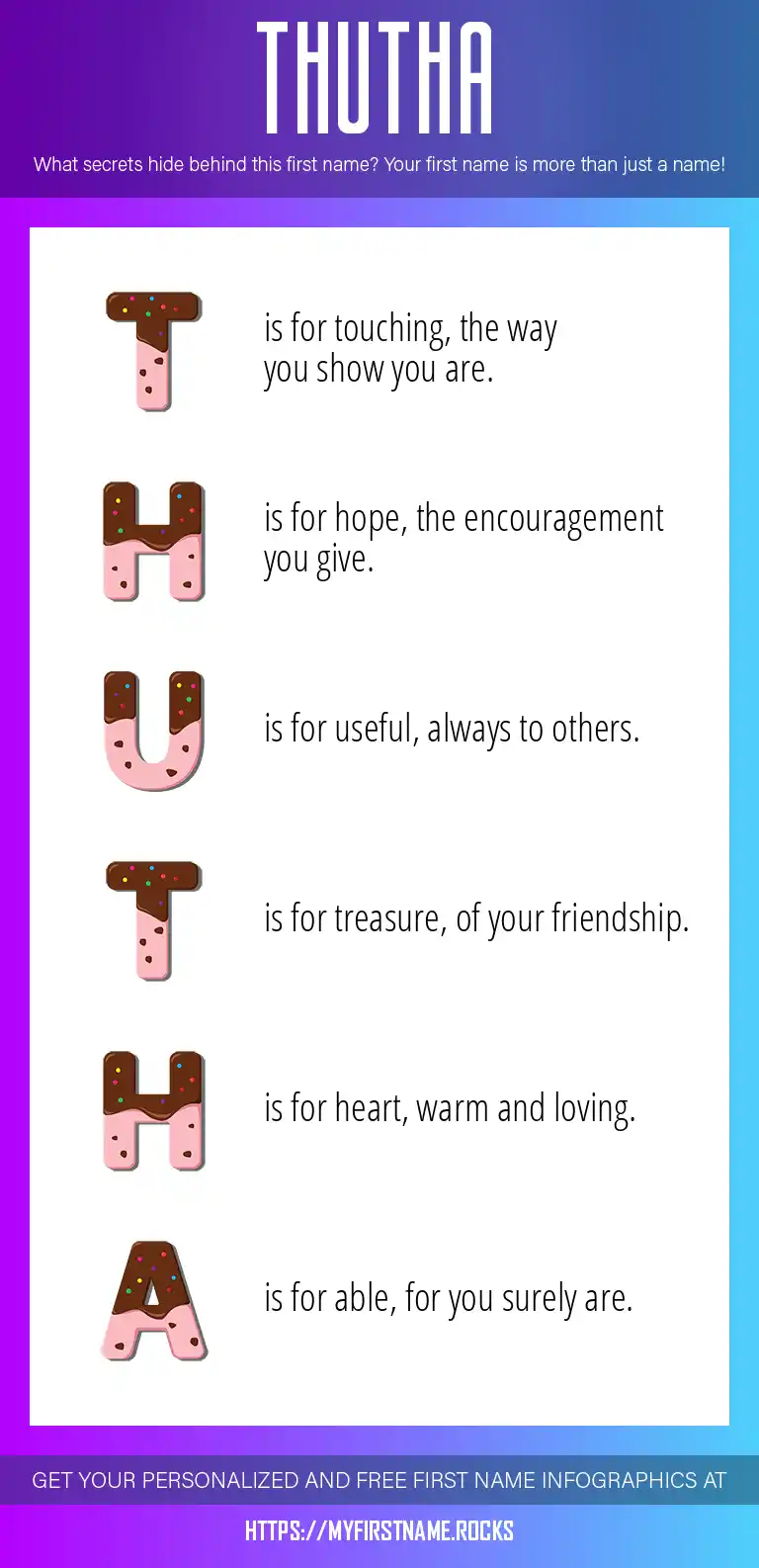 THUTHA

What secrets hide behind this first name? Your first name is more than just a name!

T is for touching, the way you show you are.

H is for hope, the encouragement you give.

U is for useful, always to others.

T is for treasure, of your friendship.

H is for heart, warm and loving.

A is for able, for you surely are.

GET YOUR PERSONALIZED AND FREE FIRST NAME INFOGRAPHICS AT

HTTPS://MYFIRSTNAME.ROCKS