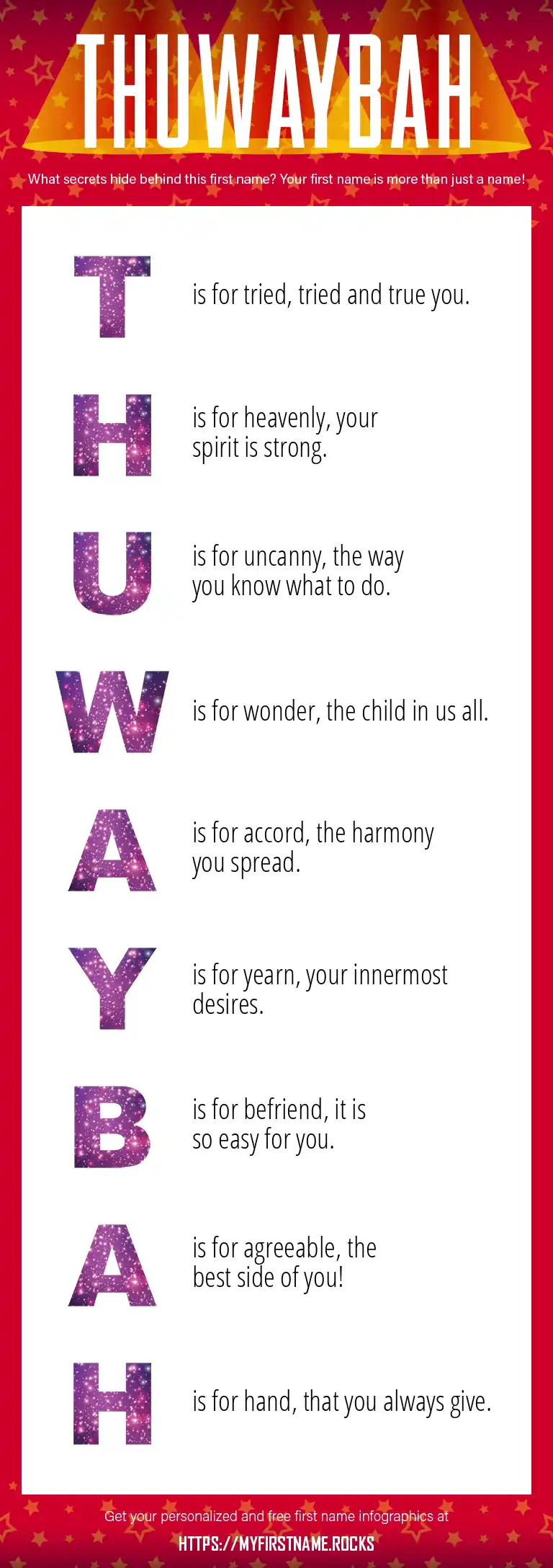 THUWAYBAH

What secrets hide behind this first name? Your first name is more than just a name!

T is for tried, tried and true you.

H is for heavenly, your spirit is strong.

U is for uncanny, the way you know what to do.

W is for wonder, the child in us all.

A is for accord, the harmony you spread.

Y is for yearn, your innermost desires.

B is for befriend, it is so easy for you.

A is for agreeable, the best side of you!

H is for hand, that you always give.

Get your personalized and free first name infographics at

HTTPS://MYFIRSTNAME.ROCKS