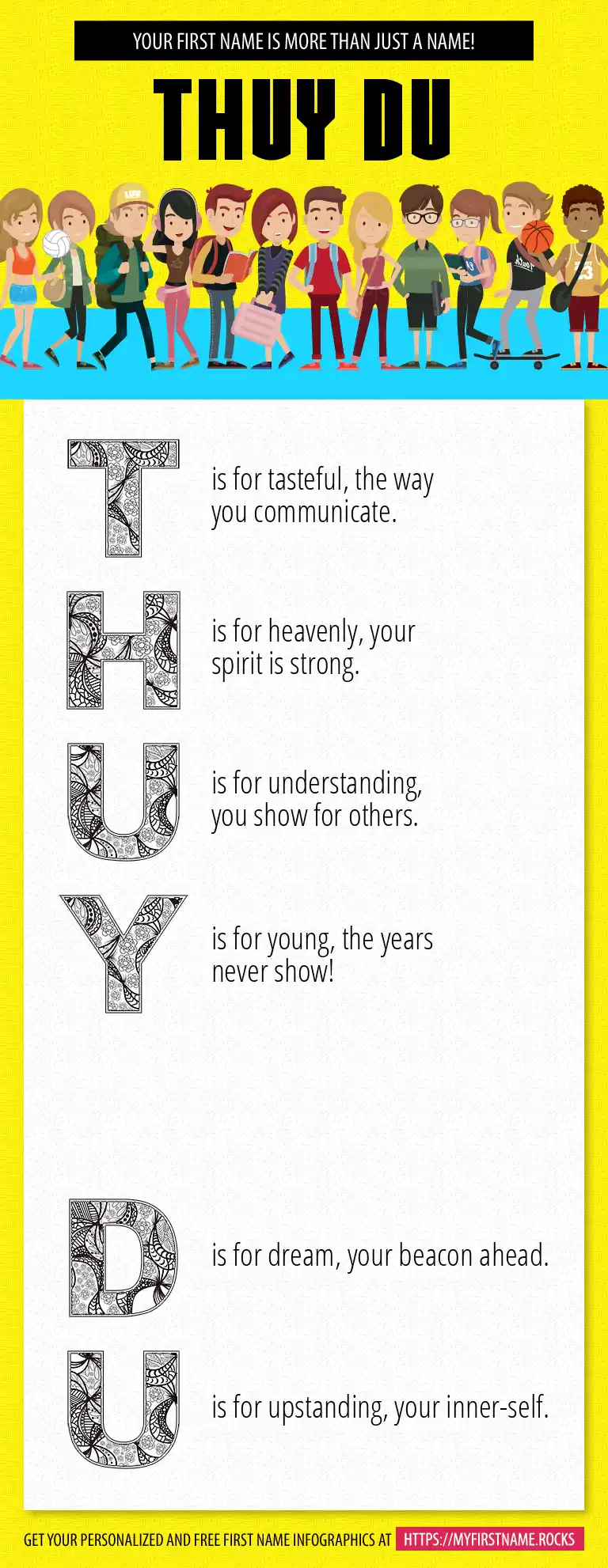 YOUR FIRST NAME IS MORE THAN JUST A NAME!

THUY DU

T is for tasteful, the way you communicate.

H is for heavenly, your spirit is strong.

U is for understanding, you show for others.

Y is for young, the years never show!

D is for dream, your beacon ahead.

U is for upstanding, your inner-self.

GET YOUR PERSONALIZED AND FREE FIRST NAME INFOGRAPHICS AT HTTPS://MYFIRSTNAME.ROCKS