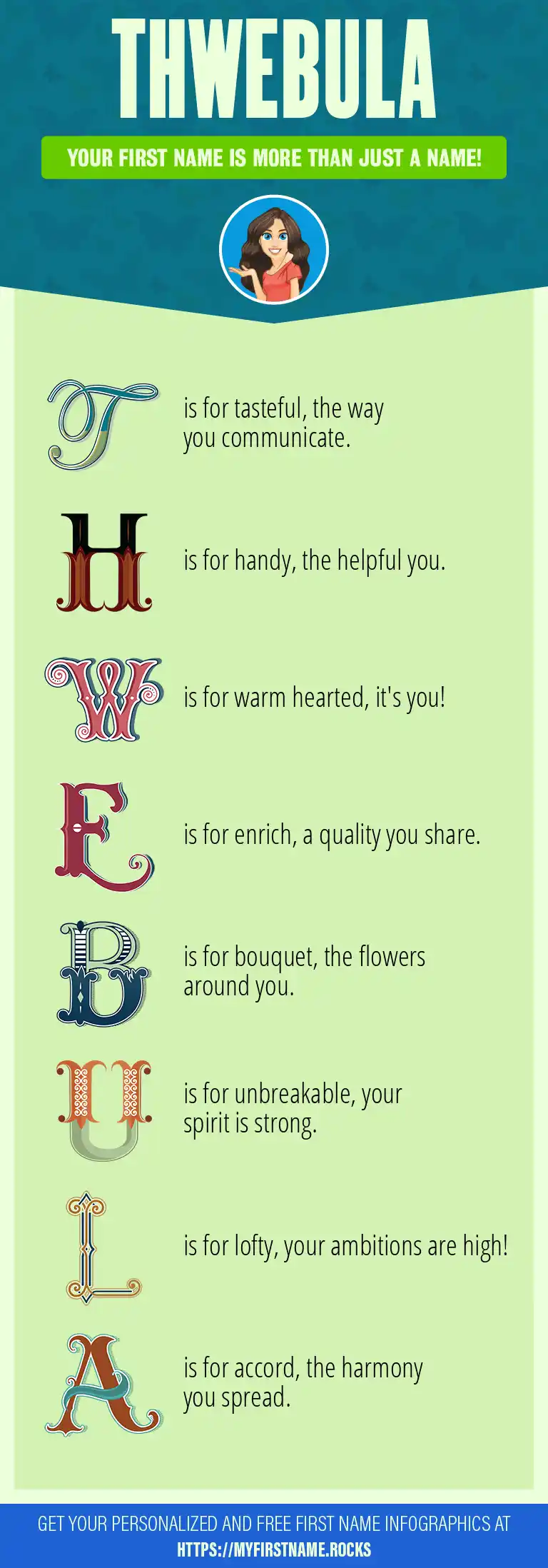 THWEBULA

YOUR FIRST NAME IS MORE THAN JUST A NAME!

T is for tasteful, the way you communicate.

H is for handy, the helpful you.

W is for warm hearted, it's you!

E is for enrich, a quality you share.

B is for bouquet, the flowers around you.

U is for unbreakable, your spirit is strong.

L is for lofty, your ambitions are high!

A is for accord, the harmony you spread.

GET YOUR PERSONALIZED AND FREE FIRST NAME INFOGRAPHICS AT HTTPS://MYFIRSTNAME.ROCKS